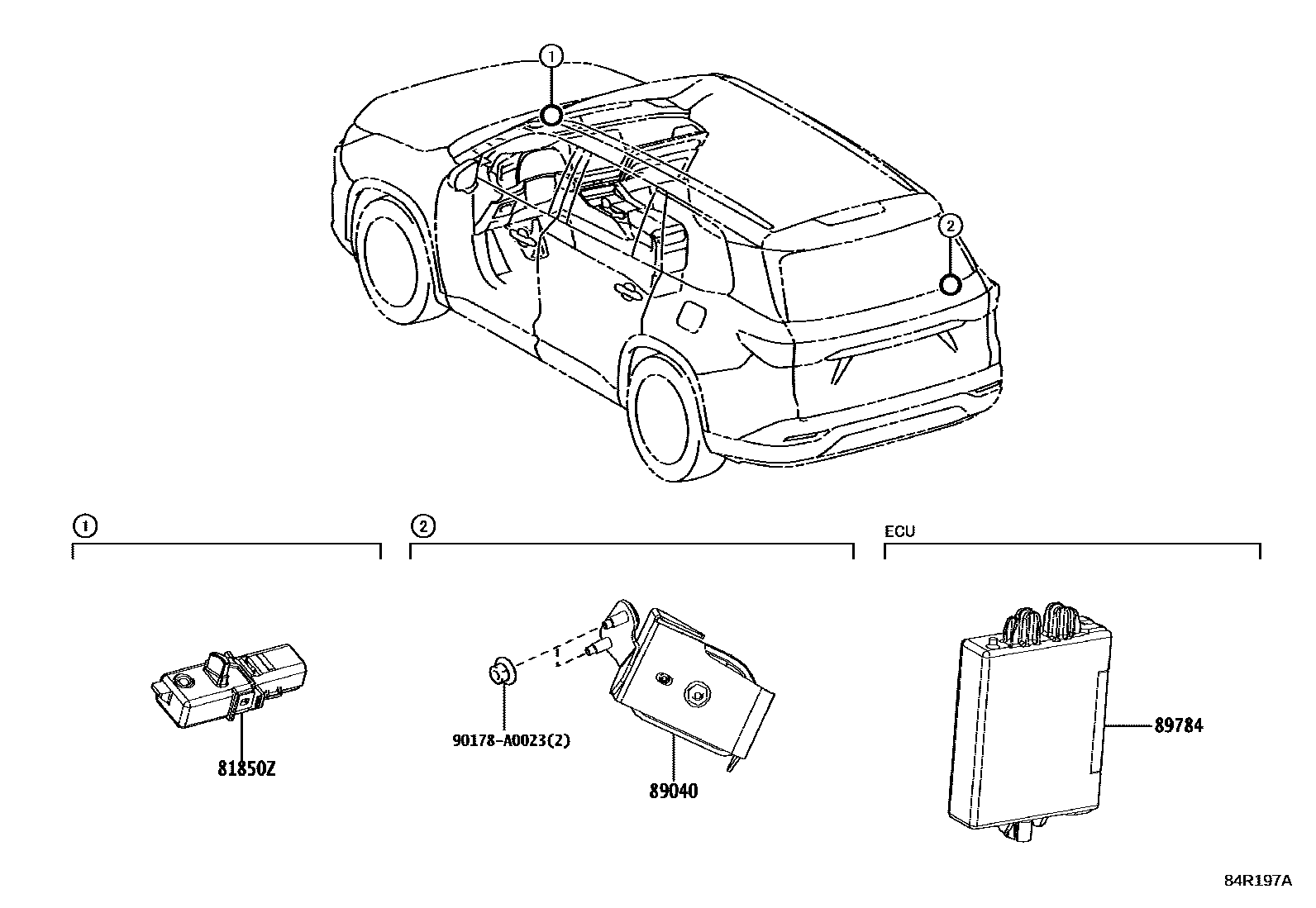 1
2
1
2
ECU
81850Z
90178-A0023(2)
89040
89784
84R197A