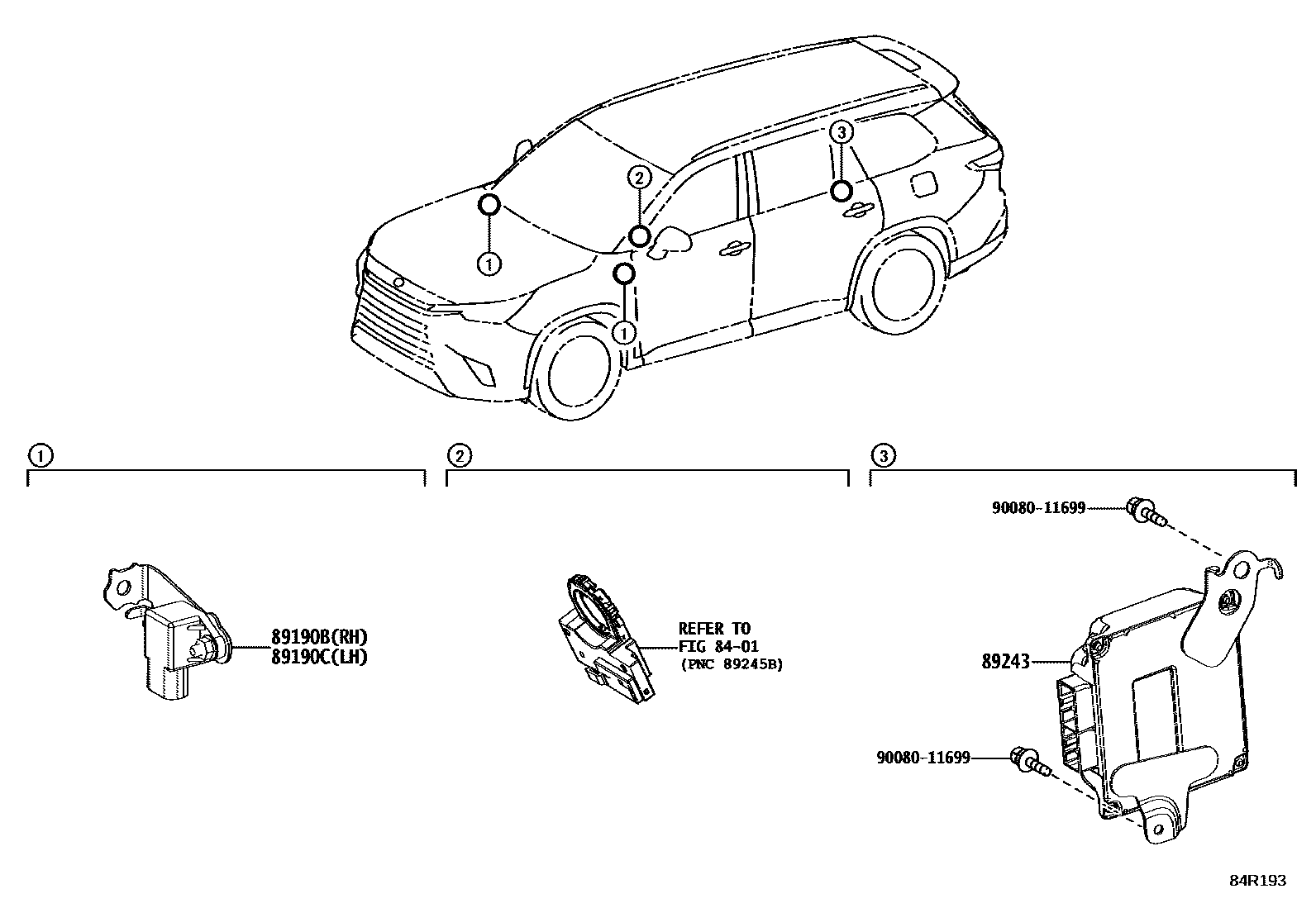 3
2
1
1

1

89190B(RH)
89190C(LH)

2

REFER TO
FIG 84-01
(PNC 89245B)

3

90080-11699
89243
90080-11699

84R193