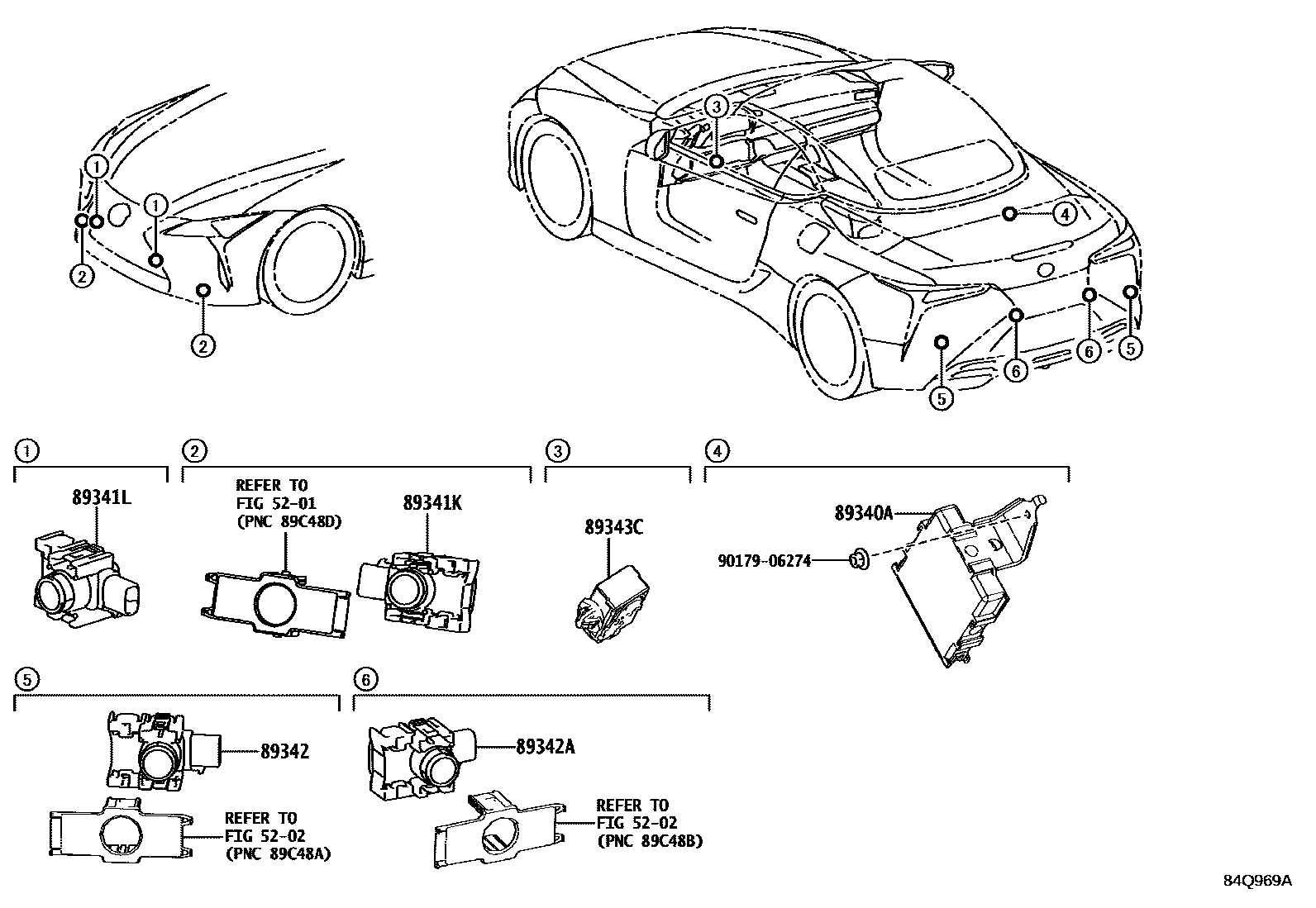 1
1
2
2
3
4
6
5
5
6

1
89341L

2
REFER TO FIG 52-01 (PNC 89C48D)
89341K

3
89343C

4
89340A
90179-06274

5
89342
REFER TO FIG 52-02 (PNC 89C48A)

6
89342A
REFER TO FIG 52-02 (PNC 89C48B)

84Q969A