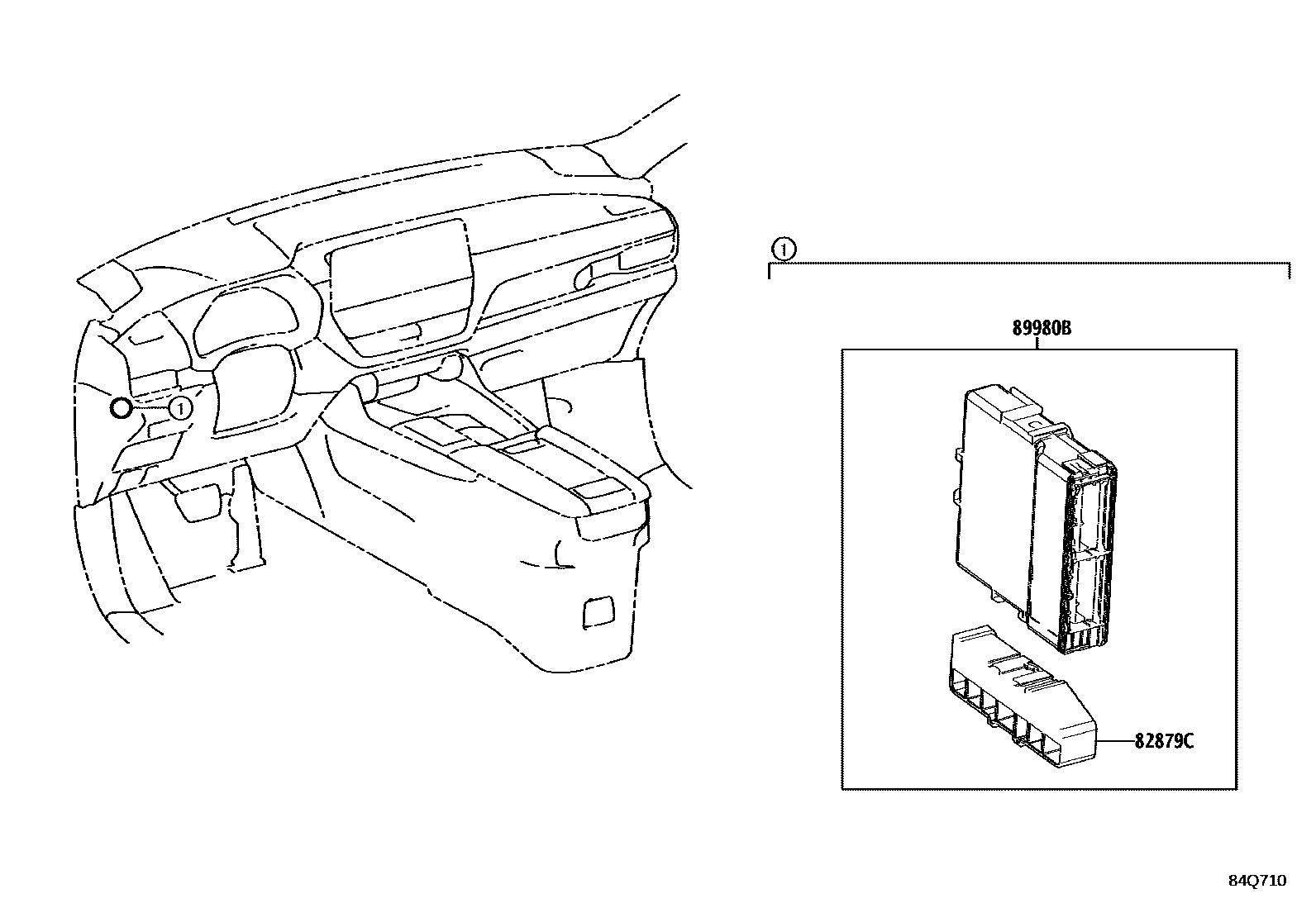 1

1

89980B

82879C

84Q710