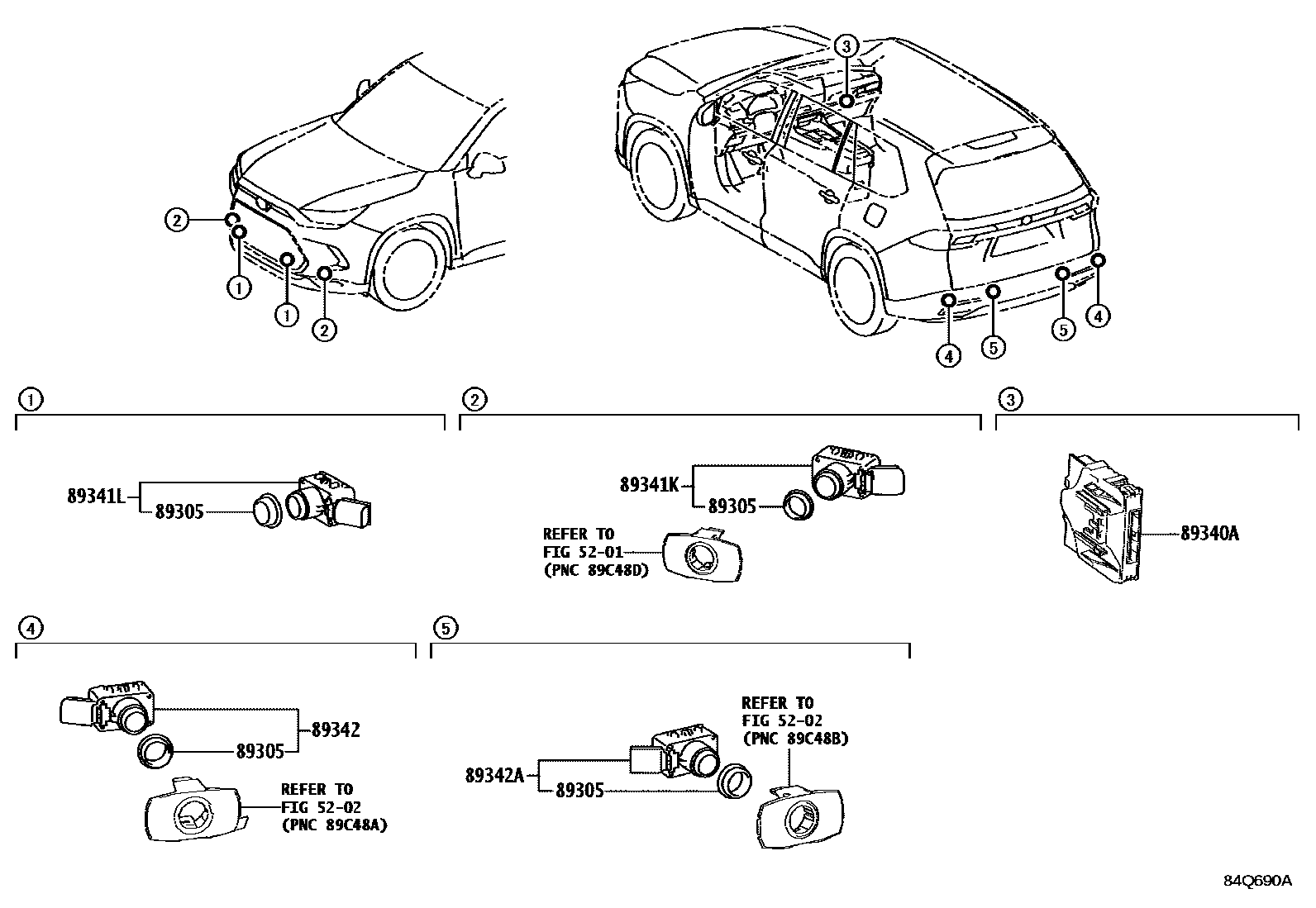 2
1
1
2
3
4
5
5
4

1
89341L
89305

2
89341K
89305
REFER TO
FIG 52-01
(PNC 89C48D)

3
89340A

4
89342
89305
REFER TO
FIG 52-02
(PNC 89C48A)

5
REFER TO
FIG 52-02
(PNC 89C48B)
89342A
89305

84Q690A