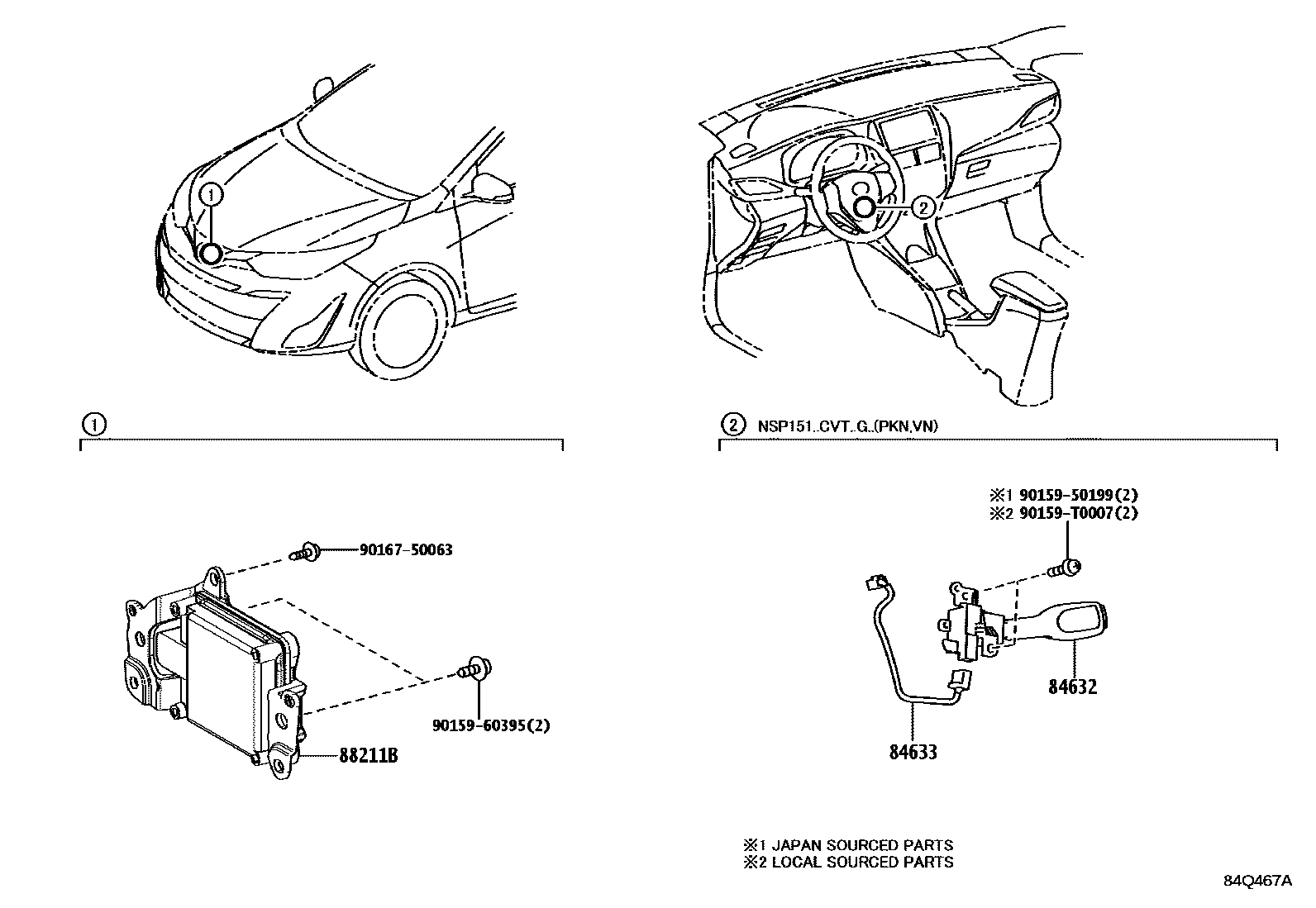 ①

②

① 

90167-50063

90159-60395(2)

88211B

② NSP151..CVT..G..(PKN,VN)

※1 90159-50199(2)
※2 90159-T0007(2)

84632

84633

※1 JAPAN SOURCED PARTS
※2 LOCAL SOURCED PARTS

84Q467A