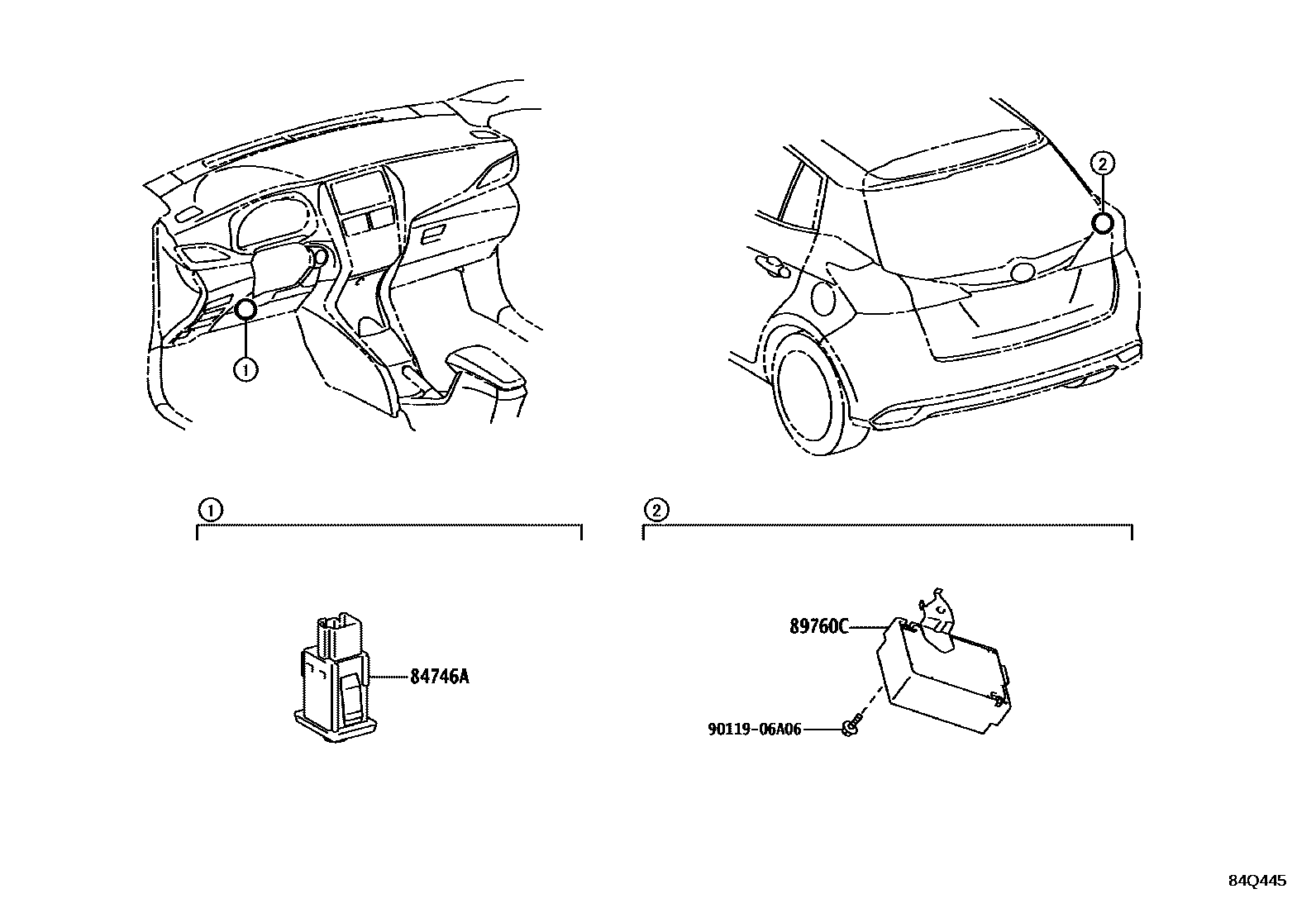 ①

②

①

②

84746A

89760C

90119-06A06

84Q445