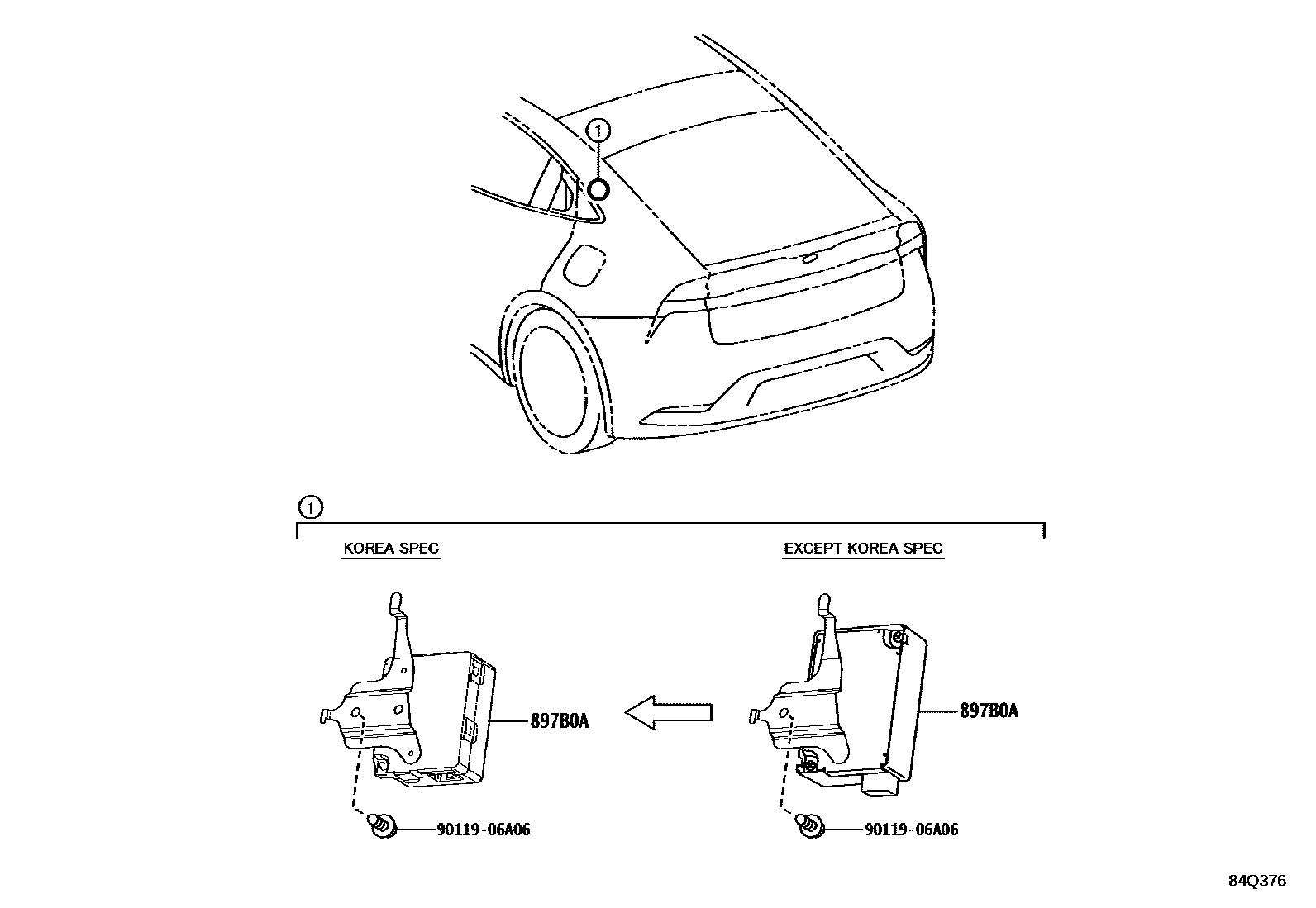 1

1

KOREA SPEC

EXCEPT KOREA SPEC

897B0A

897B0A

90119-06A06

90119-06A06

84Q376