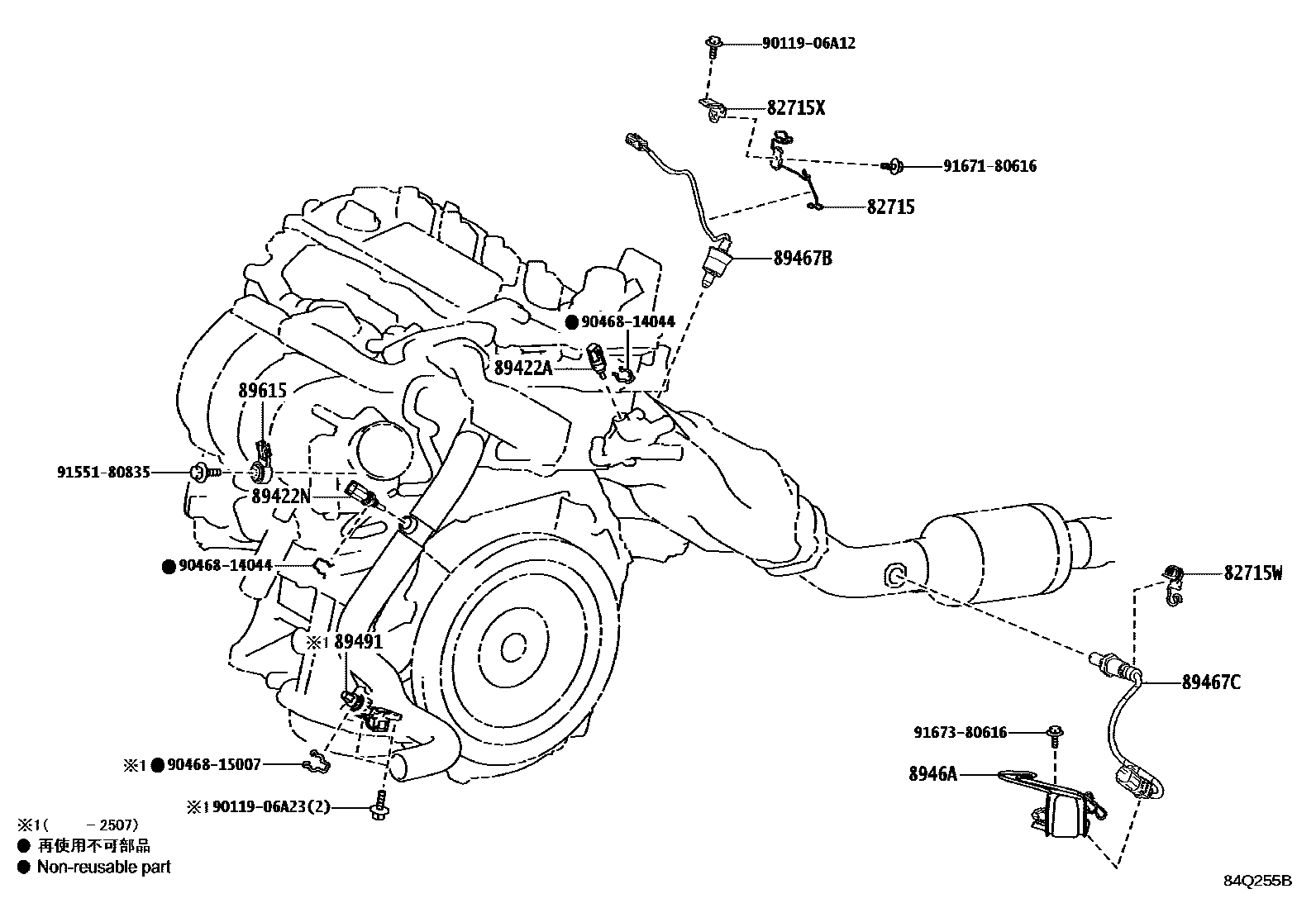 90119-06A12
82715X
91671-80616
82715
89467B
● 90468-14044
89422A
89615
91551-80835
89422N
● 90468-14044
82715W
※1 89491
89467C
91673-80616
8946A
※1 ● 90468-15007
※1 90119-06A23(2)
※1(　　-2507)
● 再使用不可部品
● Non-reusable part
84Q255B