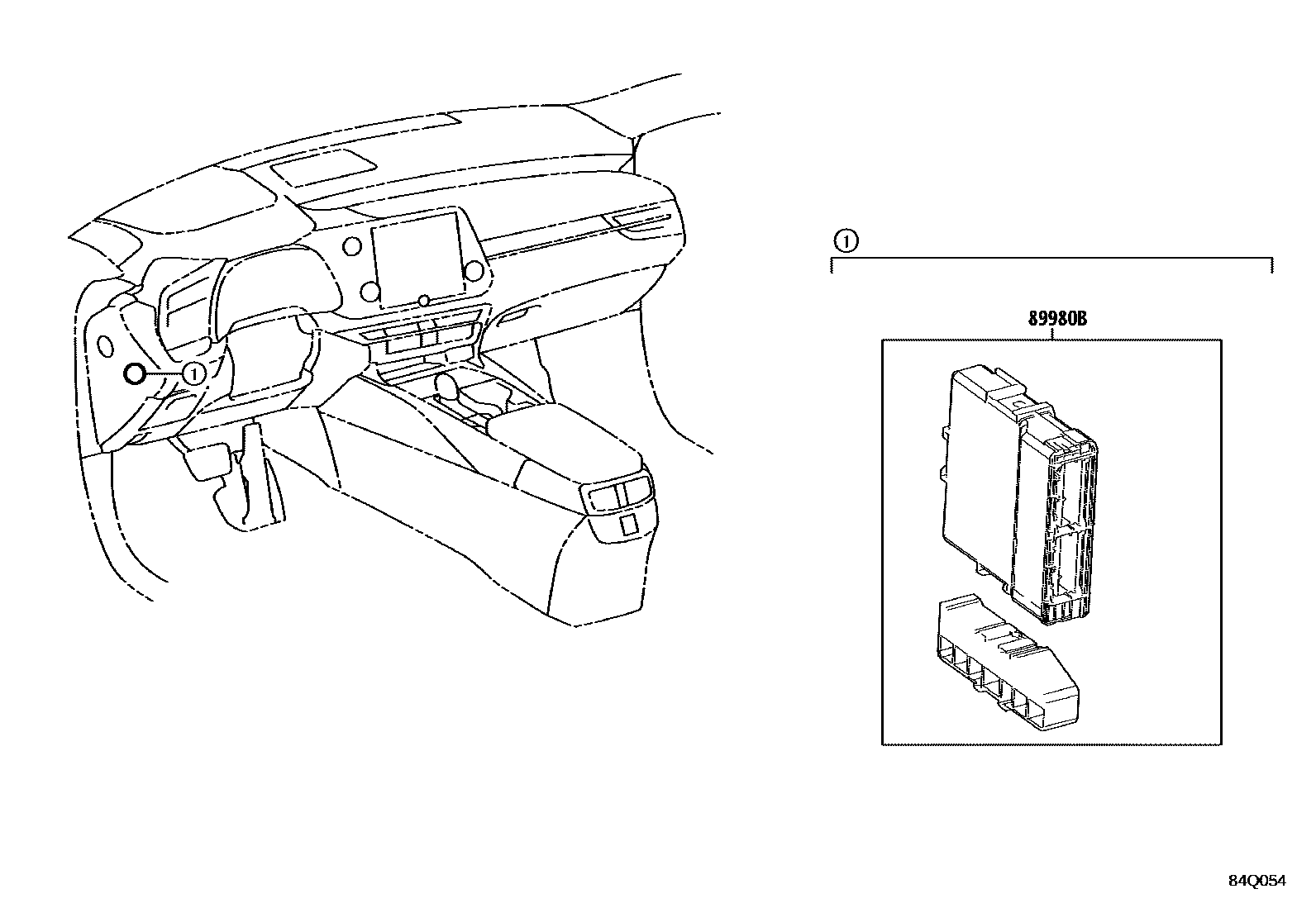 1

1

89980B

84Q054