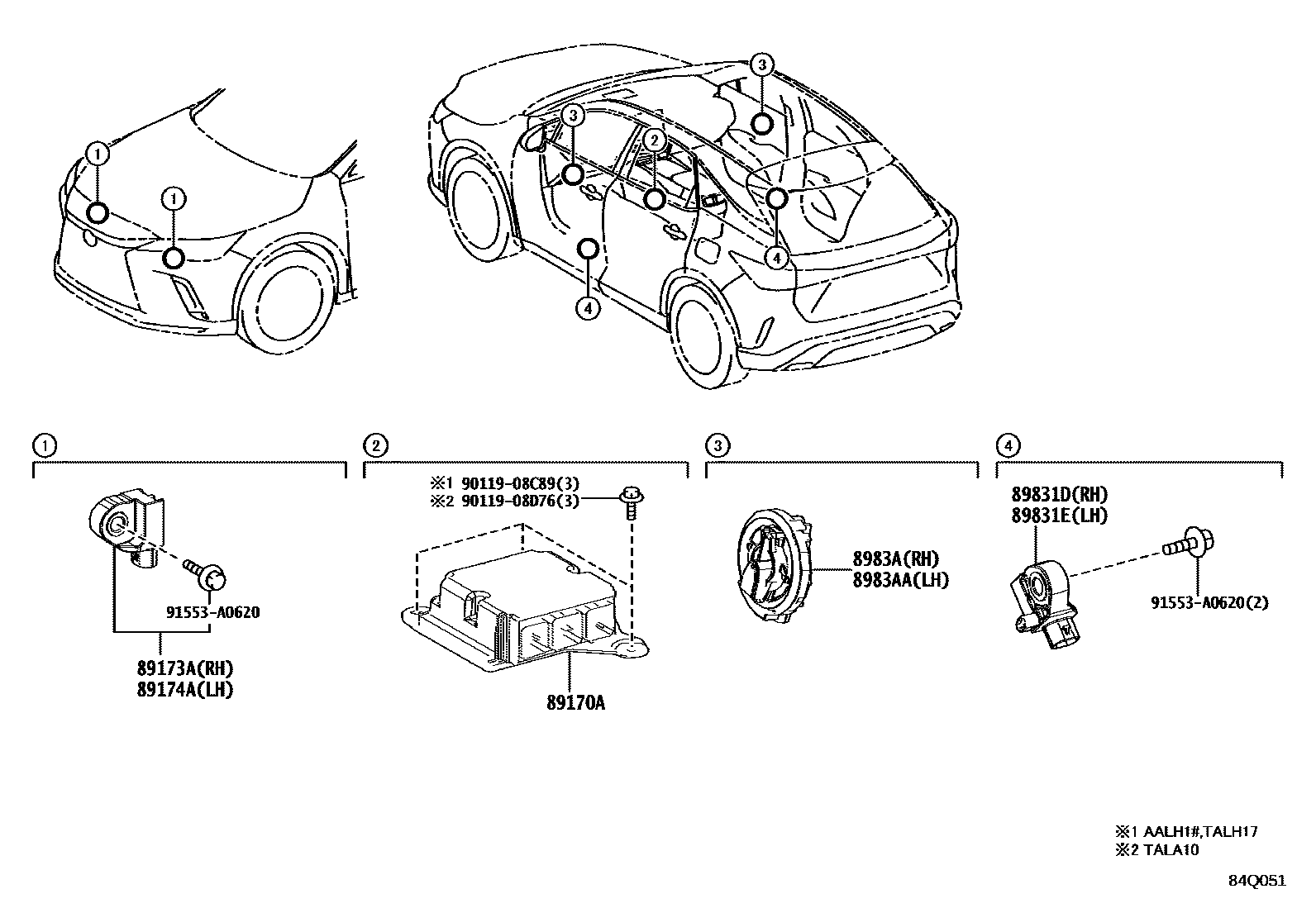 1
1
3
3
2
4
4

1

91553-A0620

89173A(RH)
89174A(LH)

2

※1 90119-08C89(3)
※2 90119-08D76(3)

89170A

3

8983A(RH)
8983AA(LH)

4

89831D(RH)
89831E(LH)

91553-A0620(2)

※1 AALH1#,TALH17
※2 TALA10

84Q051