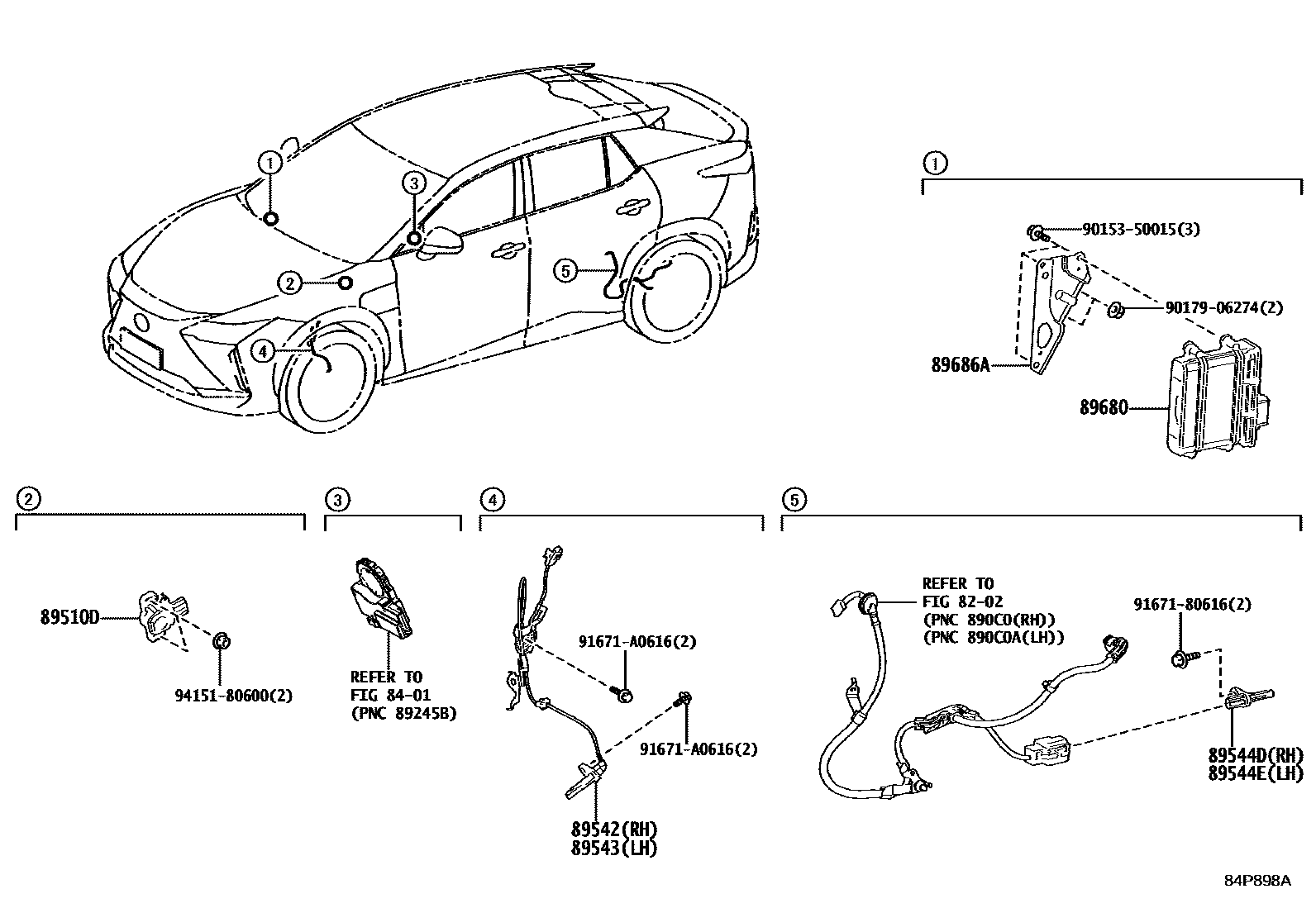 1
3
2
5
4

1
90153-50015(3)
90179-06274(2)
89686A
89680

2
89510D
94151-80600(2)

3
REFER TO
FIG 84-01
(PNC 89245B)

4
91671-A0616(2)
91671-A0616(2)
89542(RH)
89543(LH)

5
REFER TO
FIG 82-02
(PNC 890C0(RH))
(PNC 890C0A(LH))
91671-80616(2)
89544D(RH)
89544E(LH)

84P898A