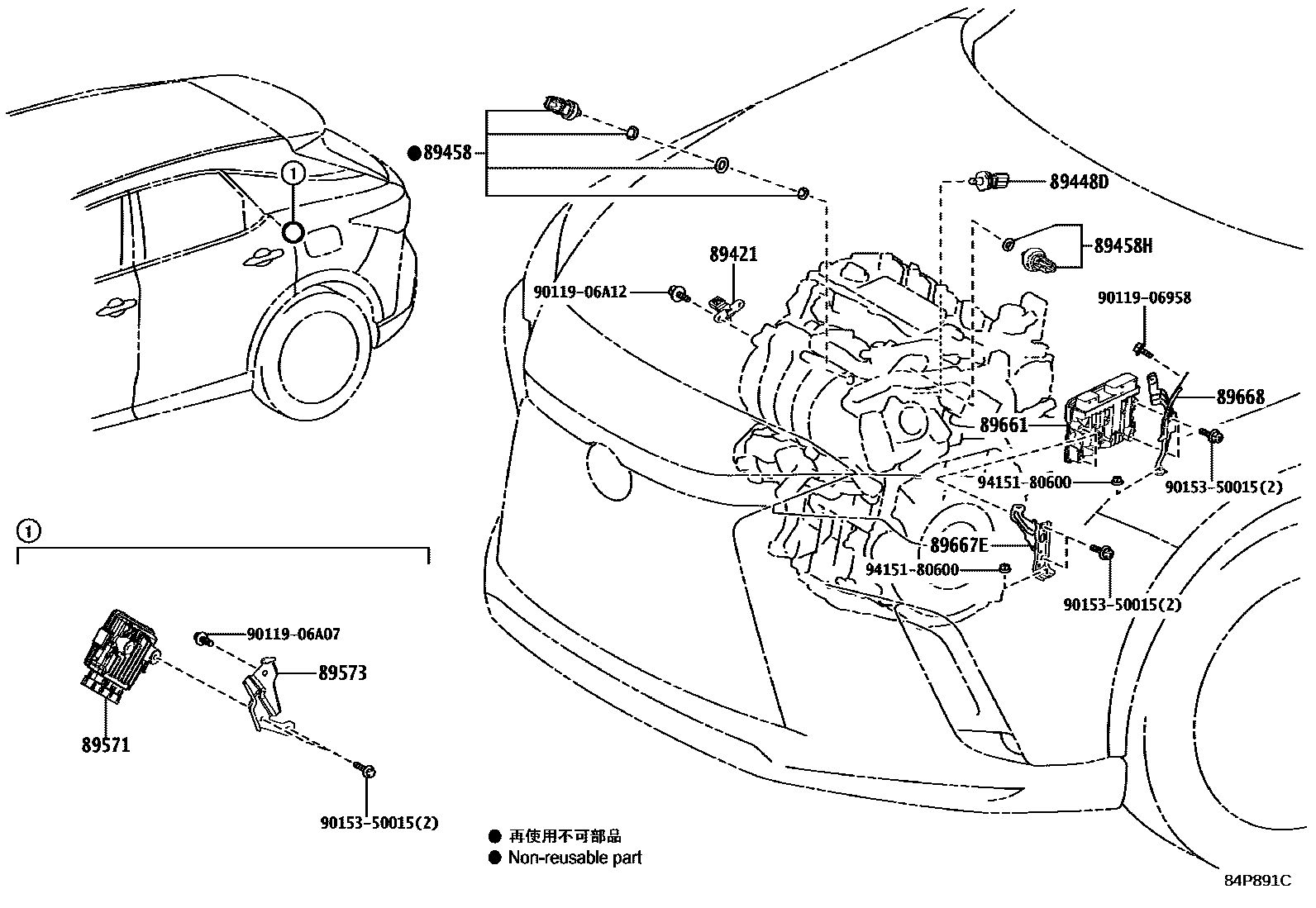 ①

●89458

89448D

89458H

89421

90119-06A12

90119-06958

89668

89661

94151-80600

90153-50015(2)

89667E

94151-80600

90153-50015(2)

①

90119-06A07

89573

89571

90153-50015(2)

● 再使用不可部品
● Non-reusable part

84P891C