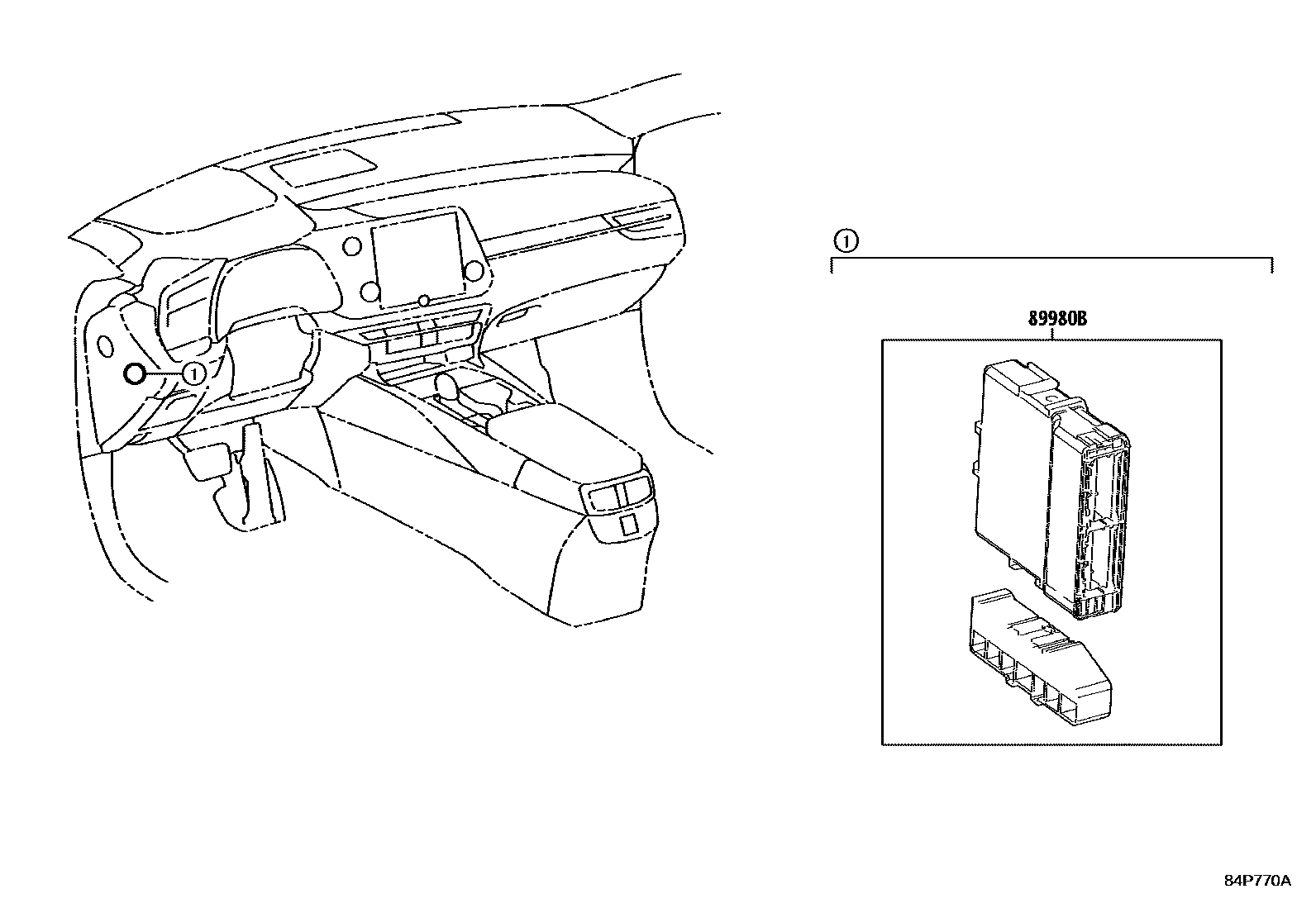 1

1

89980B

84P770A