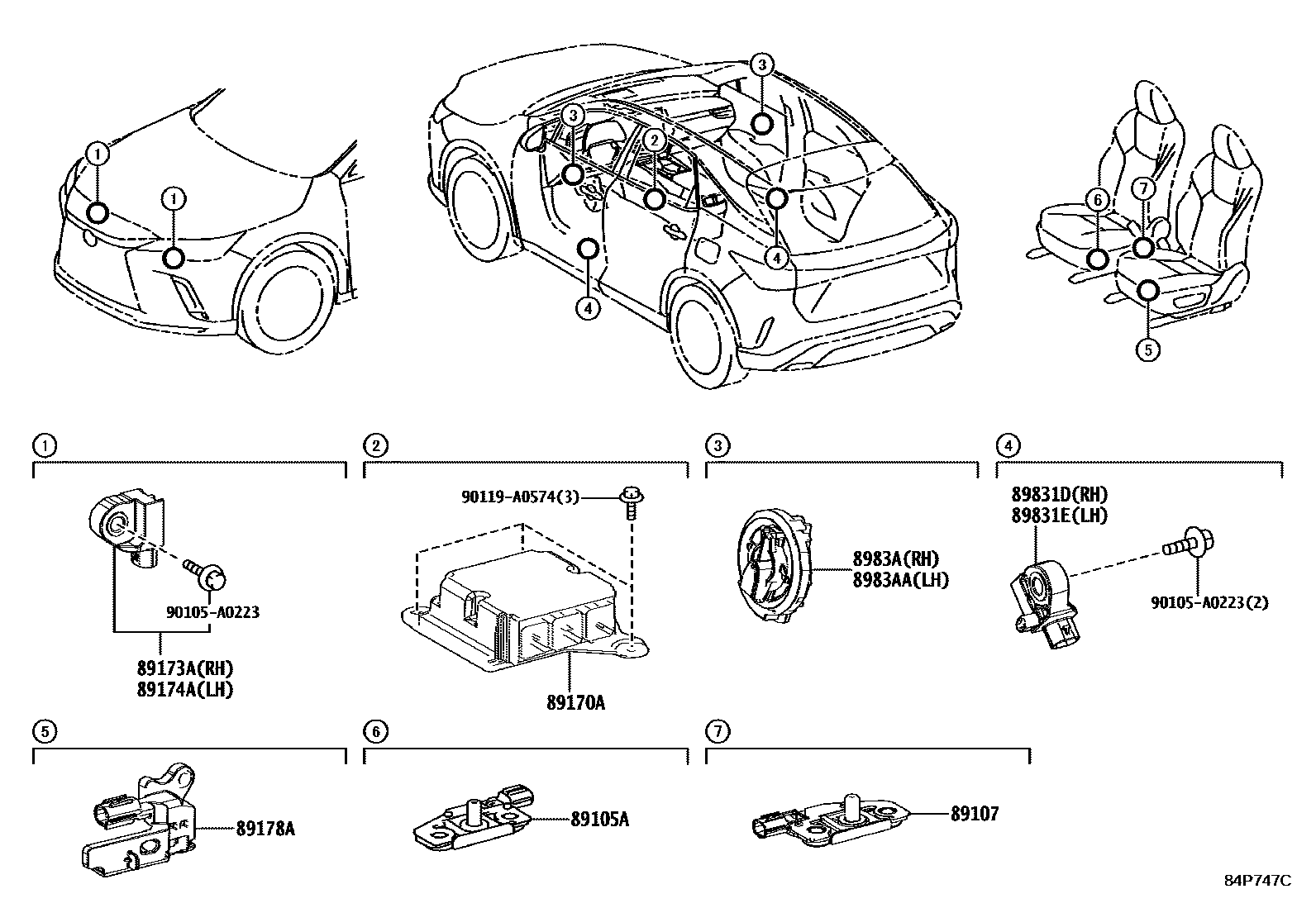 1
1
3
3
2
4
4
6
7
5

1
90105-A0223
89173A(RH)
89174A(LH)

2
90119-A0574(3)
89170A

3
8983A(RH)
8983AA(LH)

4
89831D(RH)
89831E(LH)
90105-A0223(2)

5
89178A

6
89105A

7
89107

84P747C