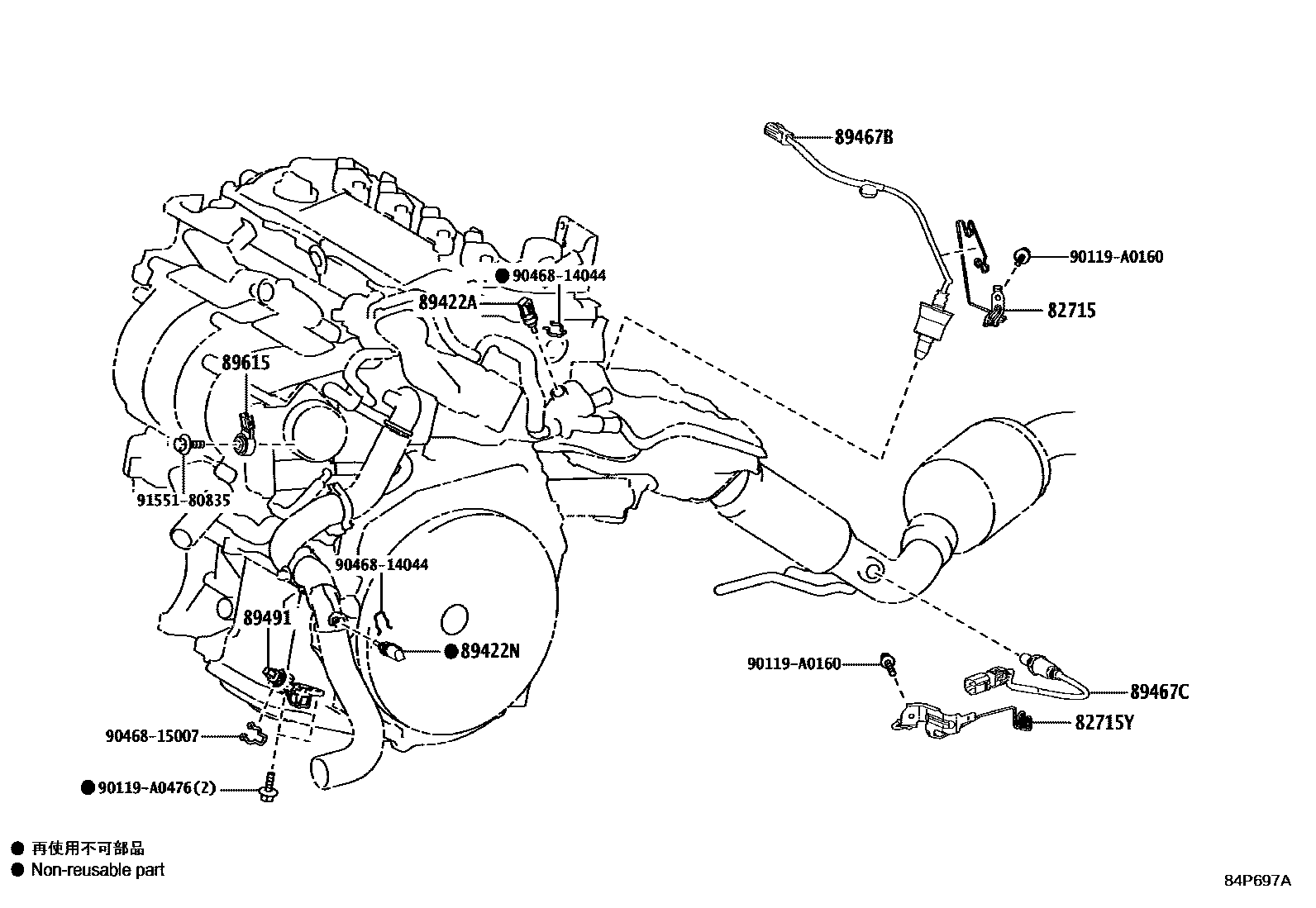 89467B

90119-A0160

● 90468-14044

89422A

82715

89615

91551-80835

90468-14044

89491

● 89422N

90119-A0160

89467C

82715Y

90468-15007

● 90119-A0476(2)

● 再使用不可部品
● Non-reusable part

84P697A