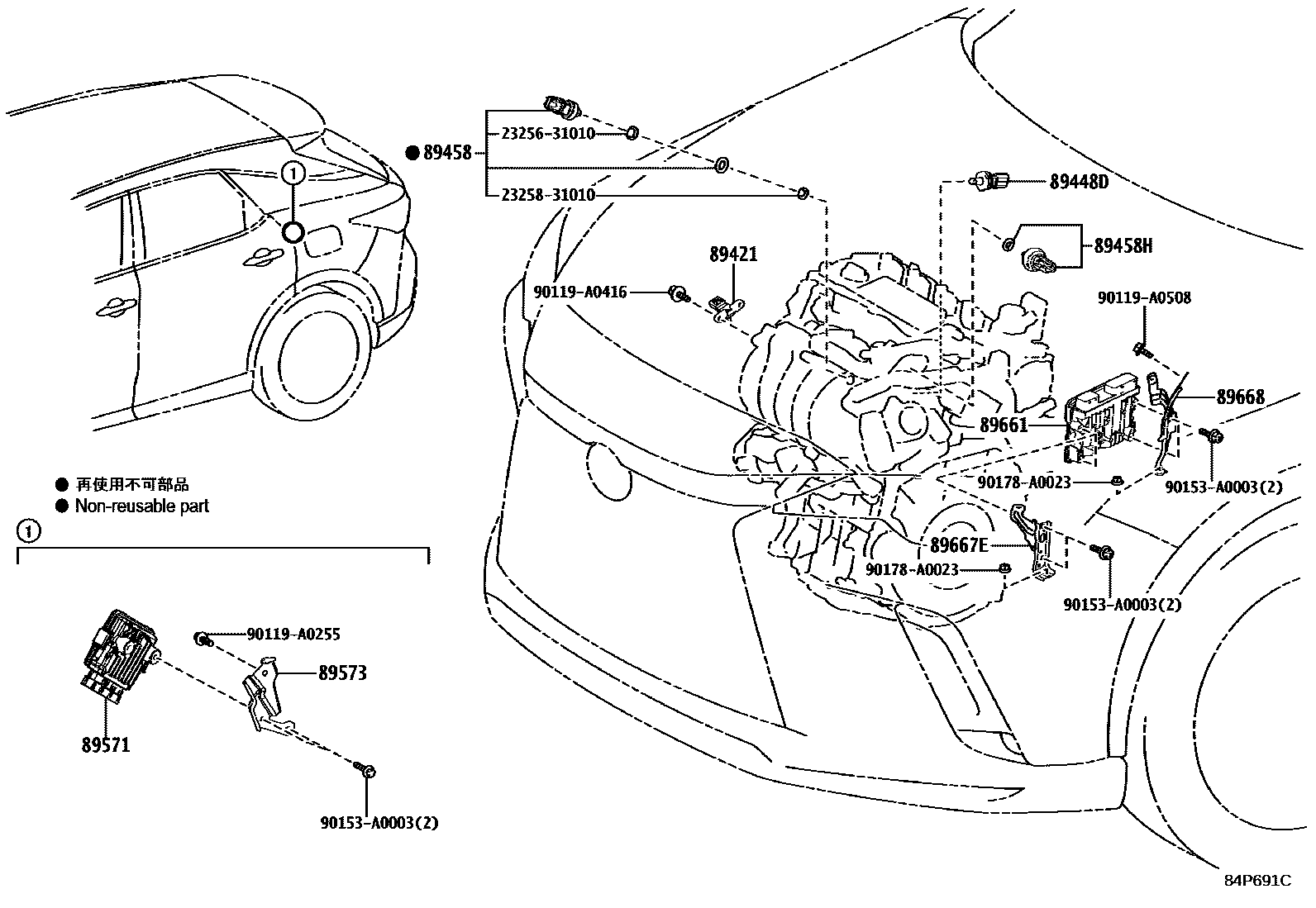 1

● 89458

23256-31010

23258-31010

89448D

89458H

89421

90119-A0416

90119-A0508

89668

89661

90178-A0023

90153-A0003(2)

89667E

90178-A0023

90153-A0003(2)

● 再使用不可部品
● Non-reusable part

1

90119-A0255

89573

89571

90153-A0003(2)

84P691C