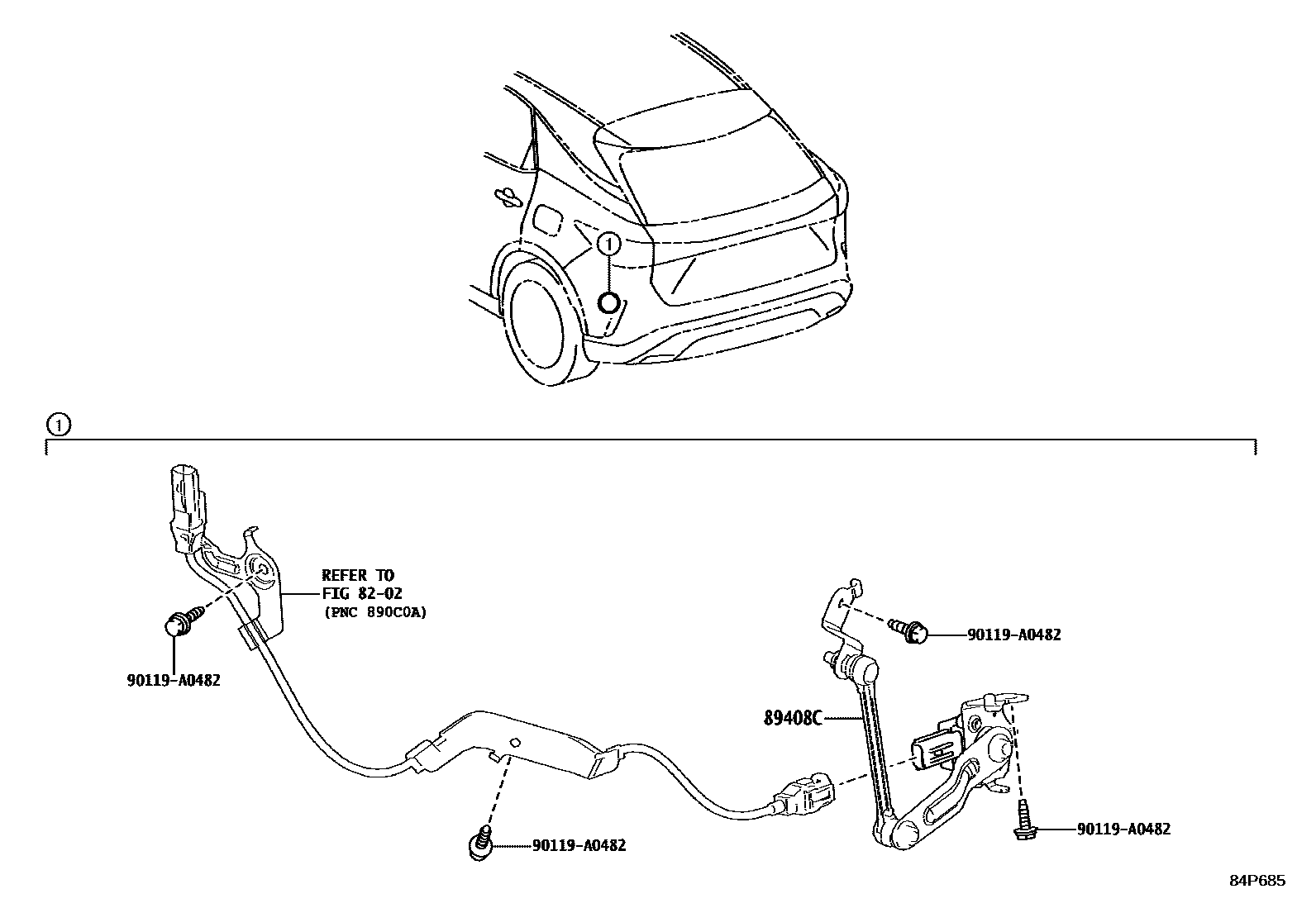 ①

①

REFER TO
FIG 82-02
(PNC 890C0A)

90119-A0482

90119-A0482

89408C

90119-A0482

90119-A0482

84P685