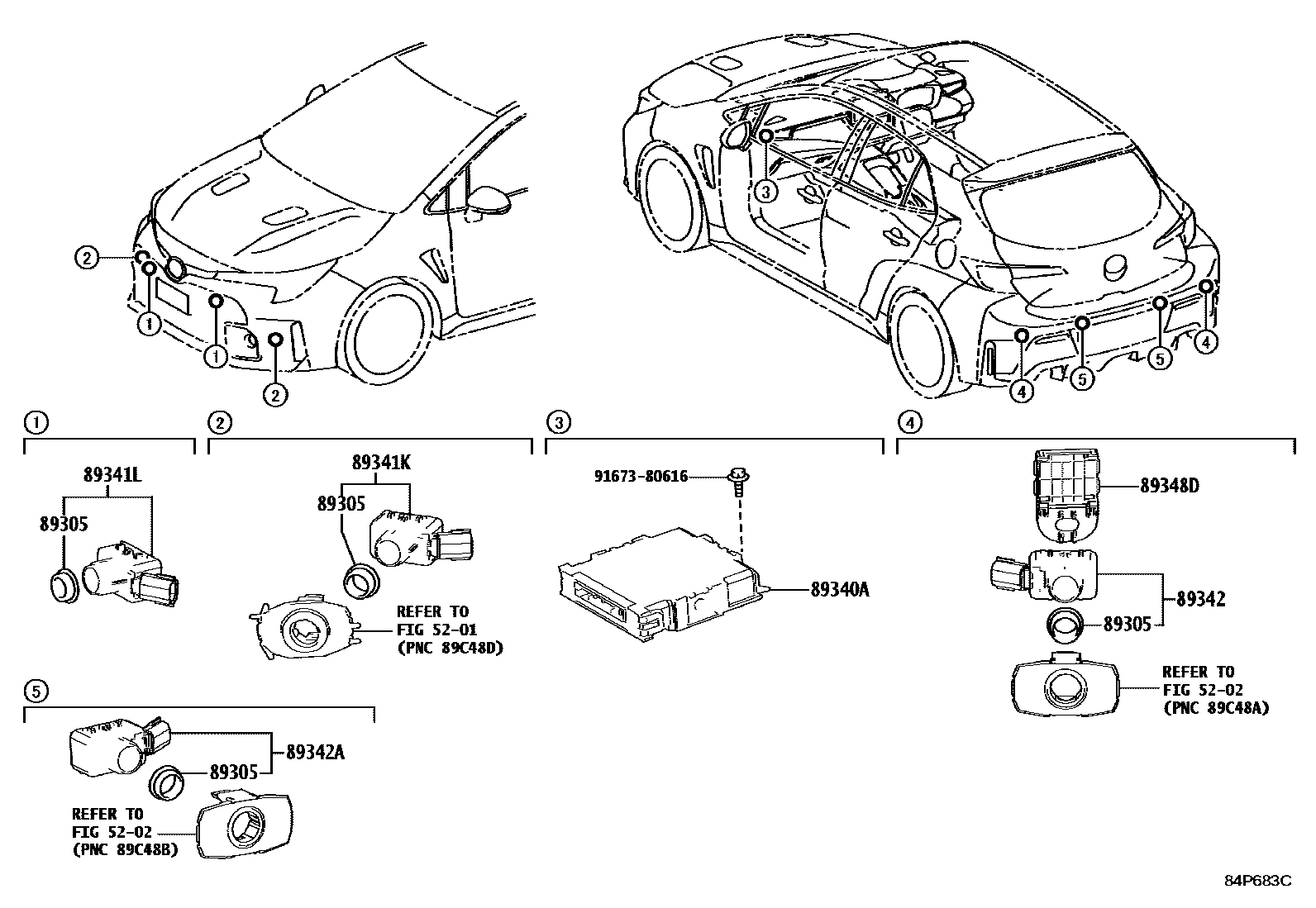 2
1
1
2
3
4
5
5
4

1
89341L
89305

2
89341K
89305
REFER TO
FIG 52-01
(PNC 89C48D)

3
91673-80616
89340A

4
89348D
89342
89305
REFER TO
FIG 52-02
(PNC 89C48A)

5
89342A
89305
REFER TO
FIG 52-02
(PNC 89C48B)

84P683C