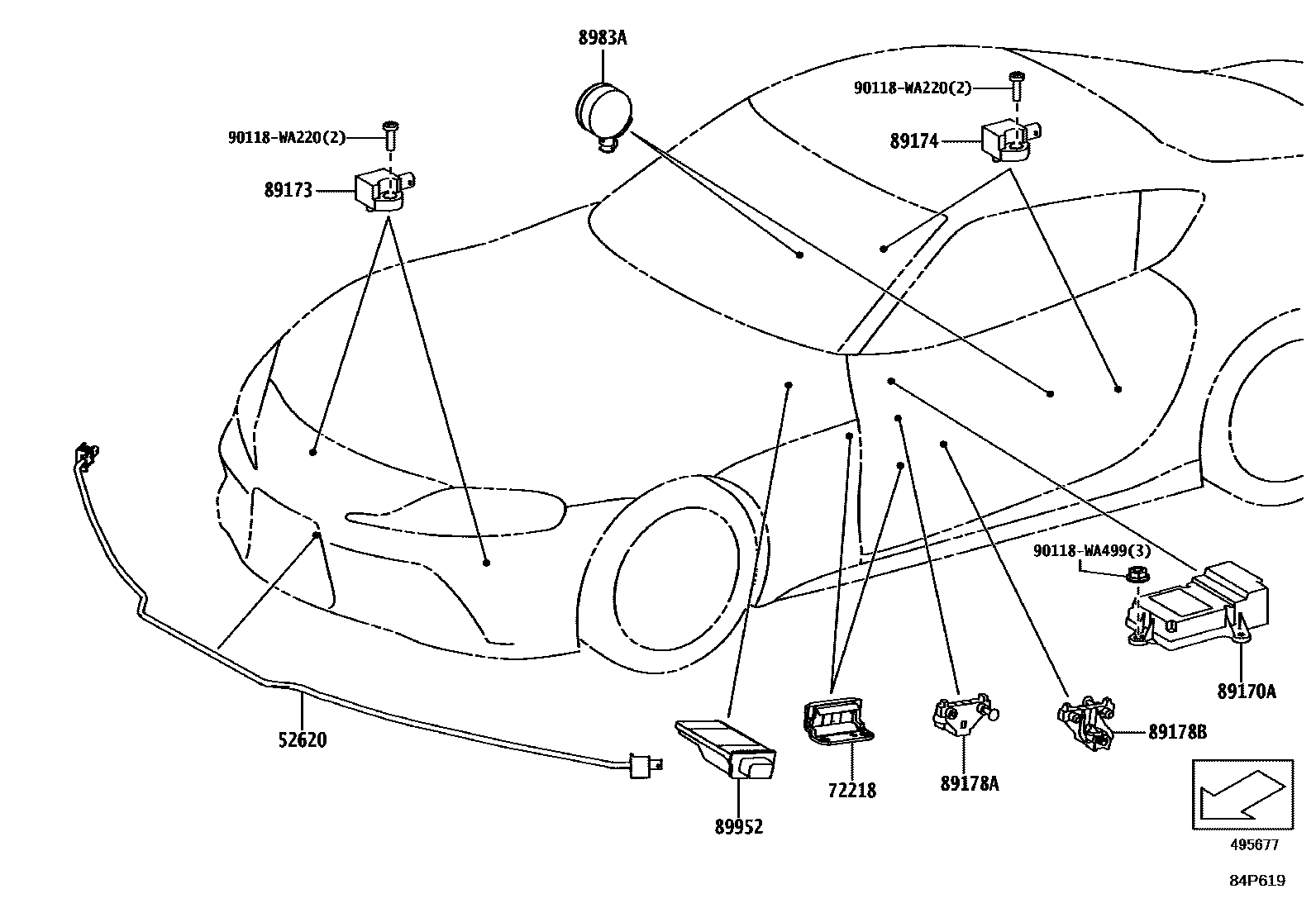 8983A

90118-WA220(2)

89174

90118-WA220(2)

89173

90118-WA499(3)

89170A

52620

89952

72218

89178A

89178B

495677

84P619