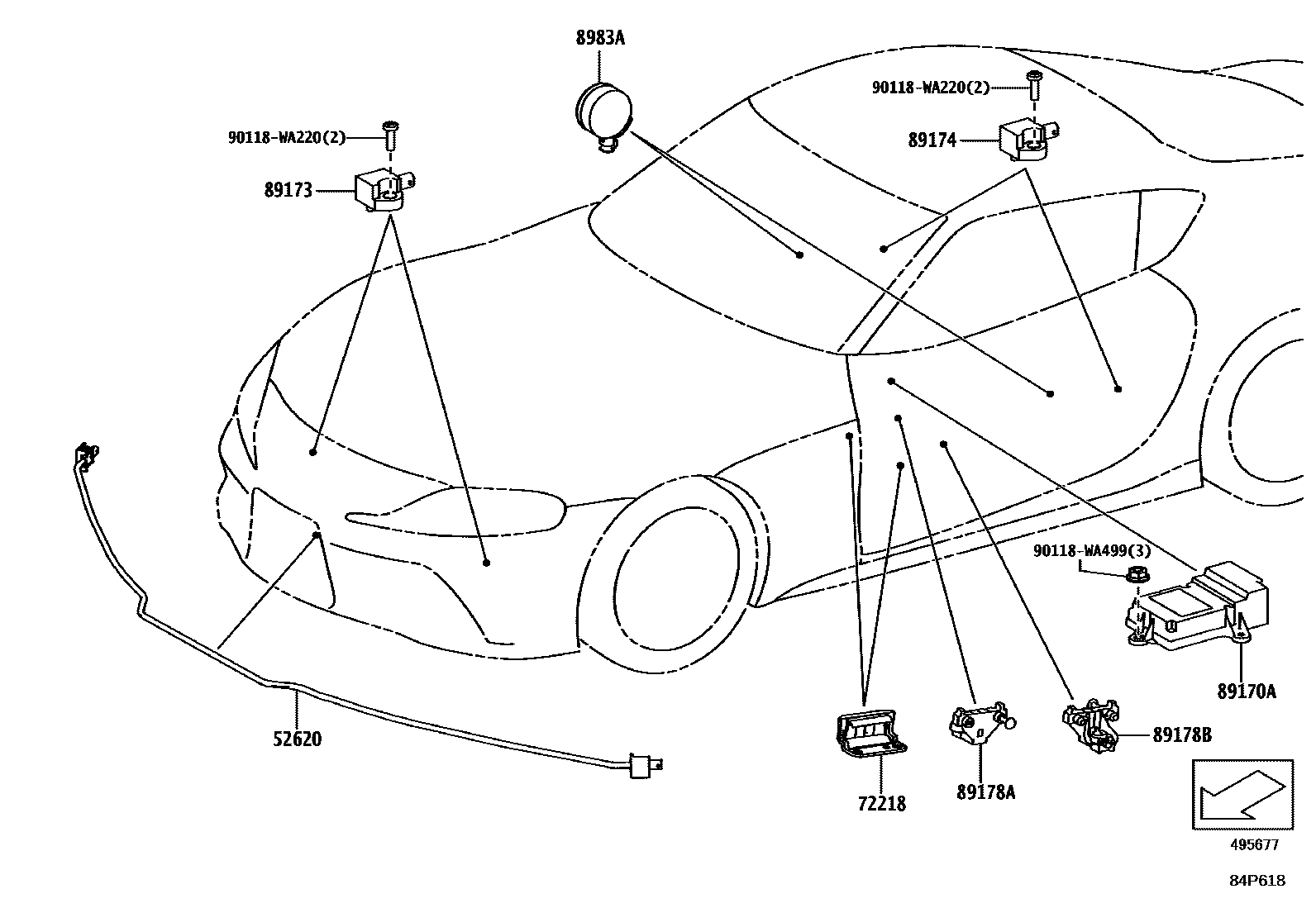 8983A

90118-WA220(2)

89174

90118-WA220(2)

89173

90118-WA499(3)

89170A

52620

72218

89178A

89178B

495677

84P618