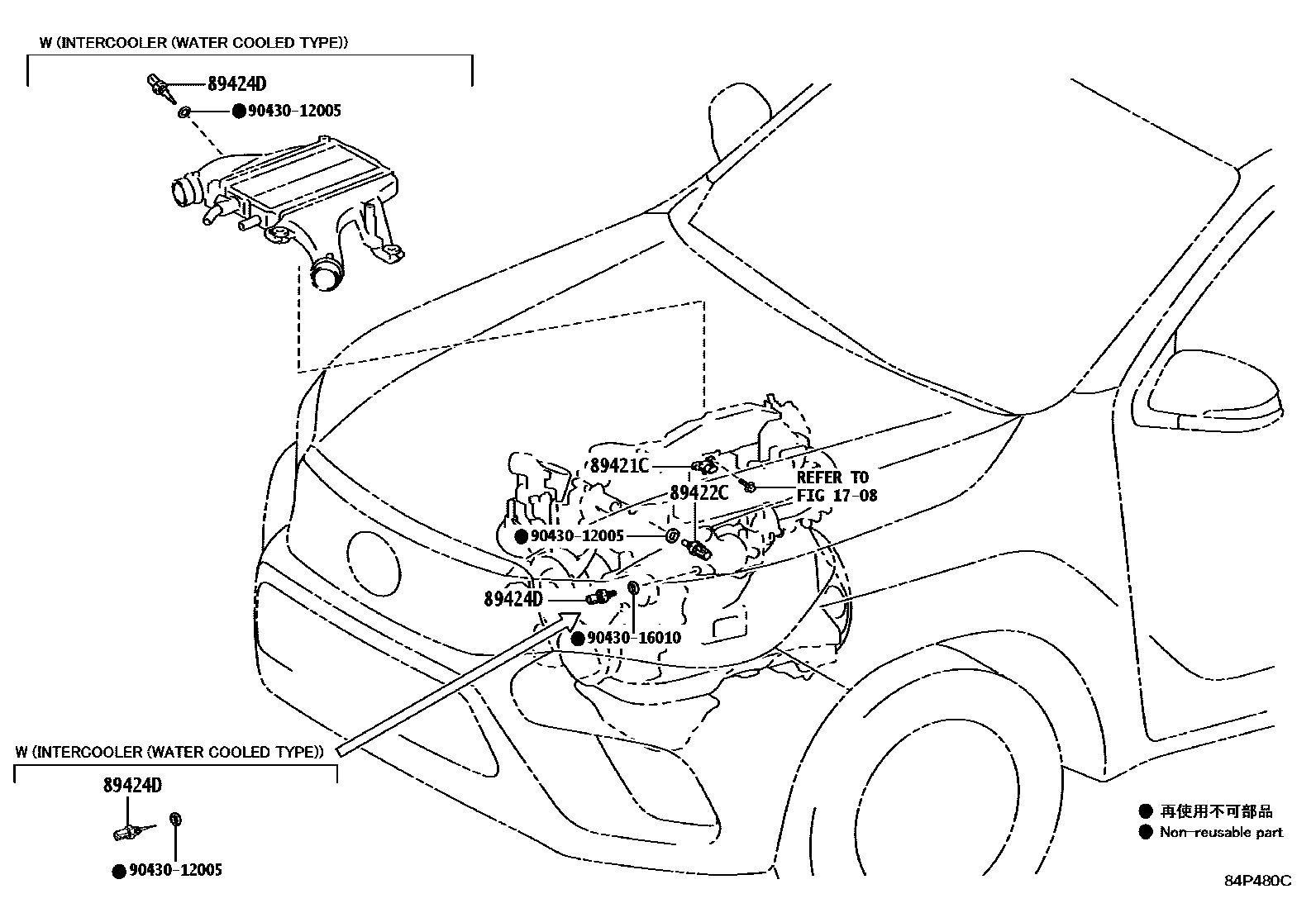 W (INTERCOOLER (WATER COOLED TYPE))

89424D
● 90430-12005

89421C
REFER TO
FIG 17-08
89422C
● 90430-12005
89424D
● 90430-16010

W (INTERCOOLER (WATER COOLED TYPE))

89424D
● 90430-12005

● 再使用不可部品
● Non-reusable part

84P480C