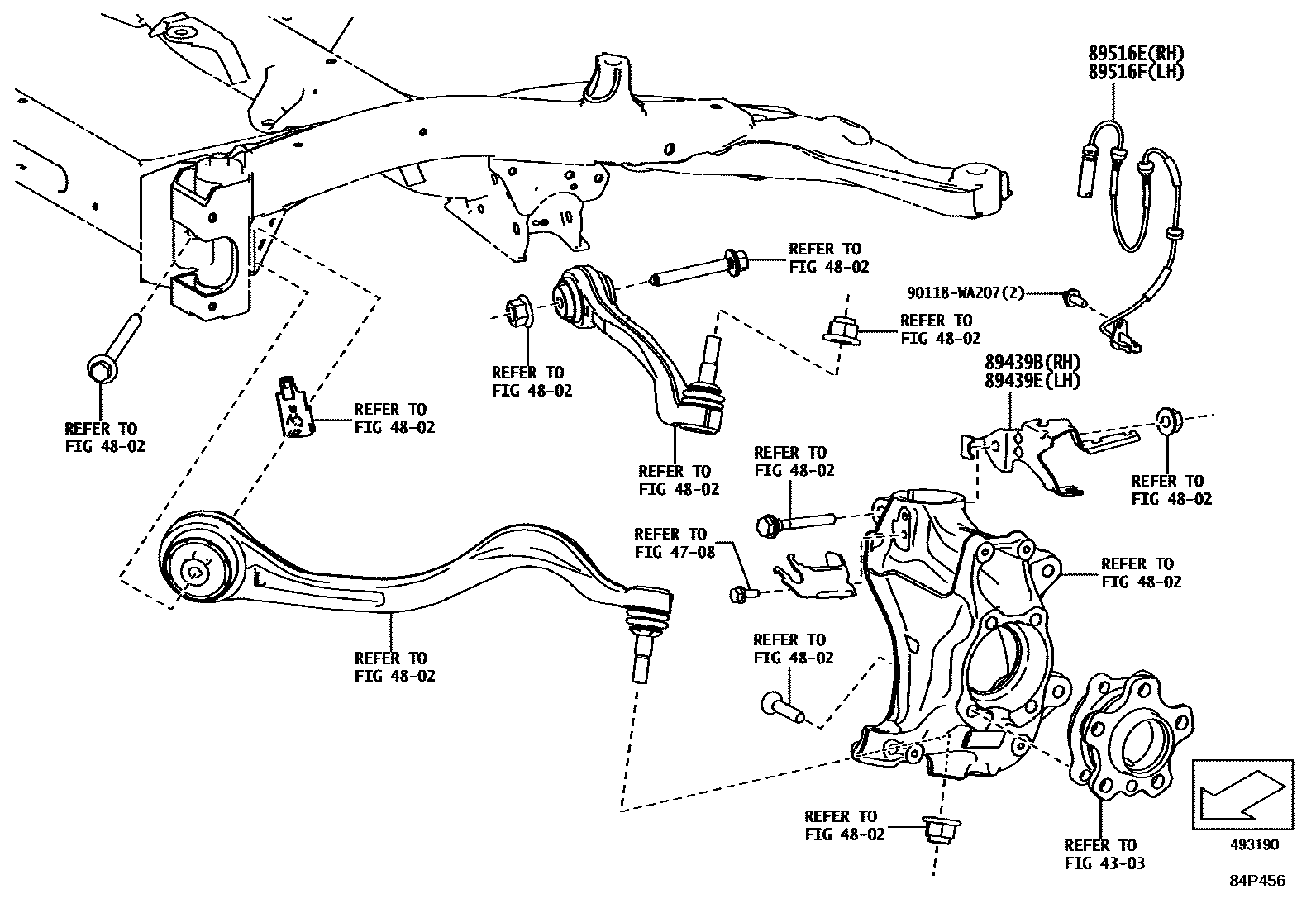 89516E(RH)
89516F(LH)

REFER TO
FIG 48-02

90118-WA207(2)

REFER TO
FIG 48-02

REFER TO
FIG 48-02

89439B(RH)
89439E(LH)

REFER TO
FIG 48-02

REFER TO
FIG 48-02

REFER TO
FIG 48-02

REFER TO
FIG 48-02

REFER TO
FIG 48-02

REFER TO
FIG 47-08

REFER TO
FIG 48-02

REFER TO
FIG 48-02

REFER TO
FIG 48-02

REFER TO
FIG 48-02

REFER TO
FIG 43-03

493190

84P456