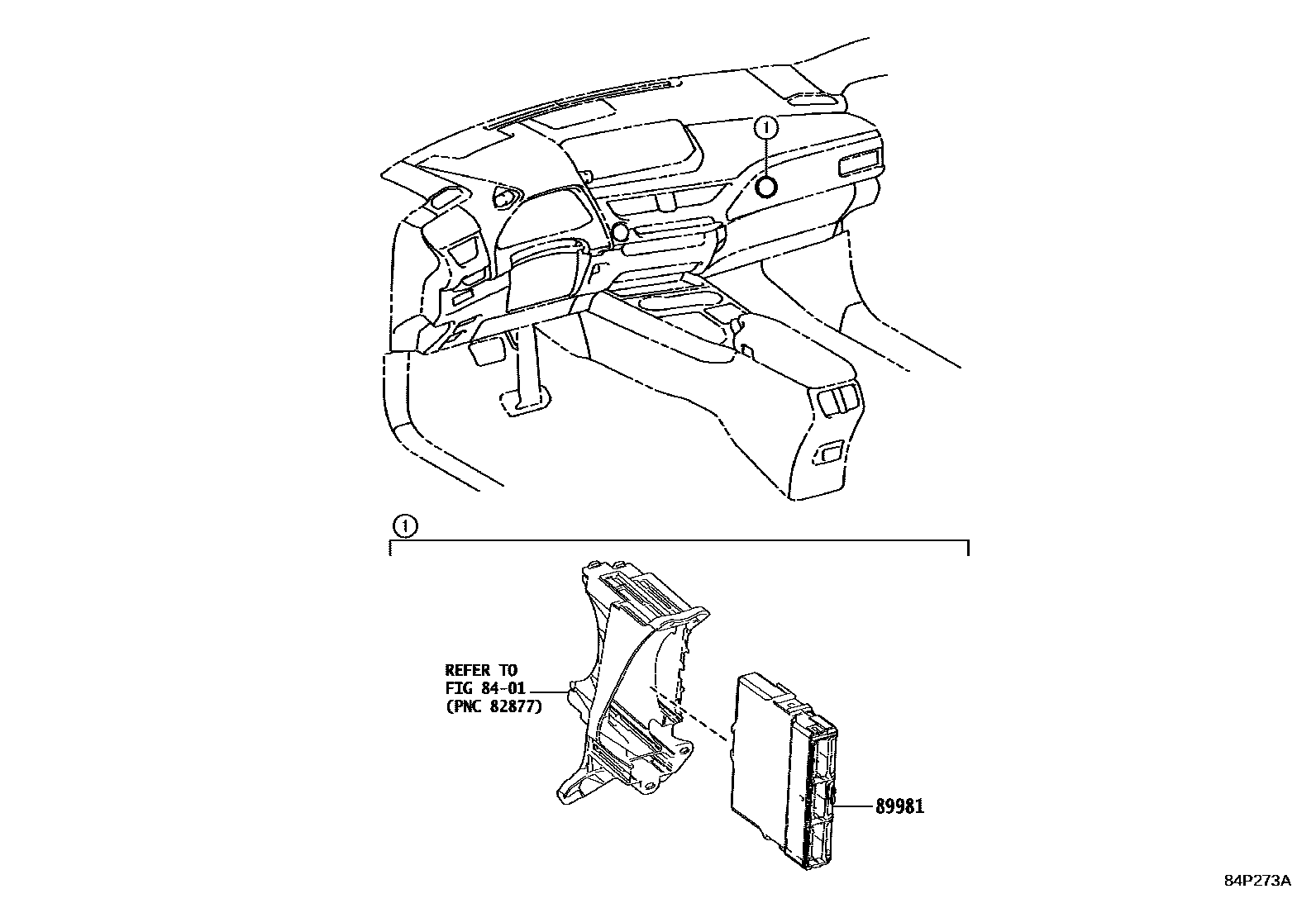 1

1

REFER TO
FIG 84-01
(PNC 82877)

89981

84P273A