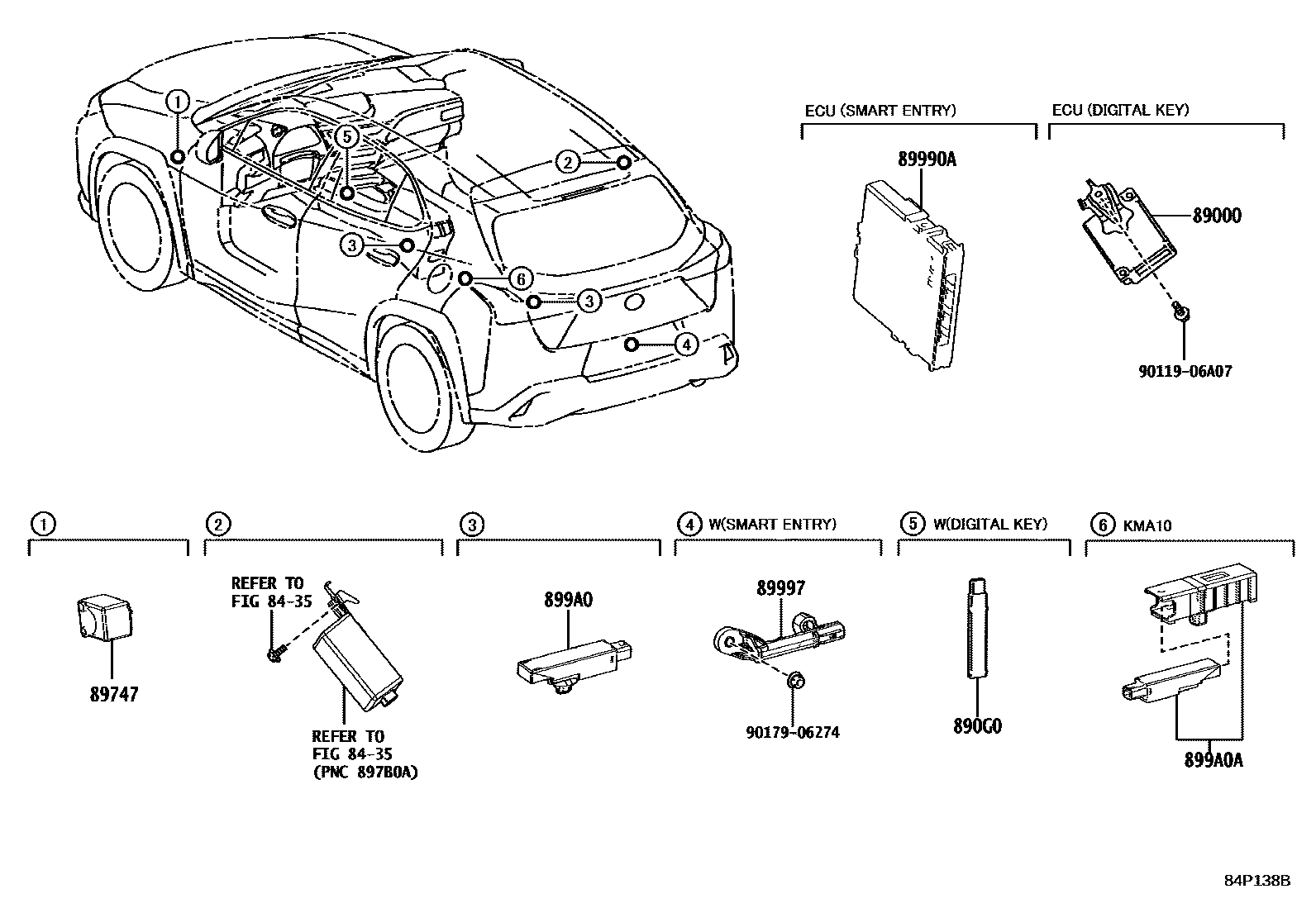 1
5
2
3
6
3
4

ECU (SMART ENTRY)
89990A

ECU (DIGITAL KEY)
89000
90119-06A07

1
89747

2
REFER TO FIG 84-35
REFER TO FIG 84-35 (PNC 897B0A)

3
899A0

4 W(SMART ENTRY)
89997
90179-06274

5 W(DIGITAL KEY)
890G0

6 KMA10
899A0A

84P138B