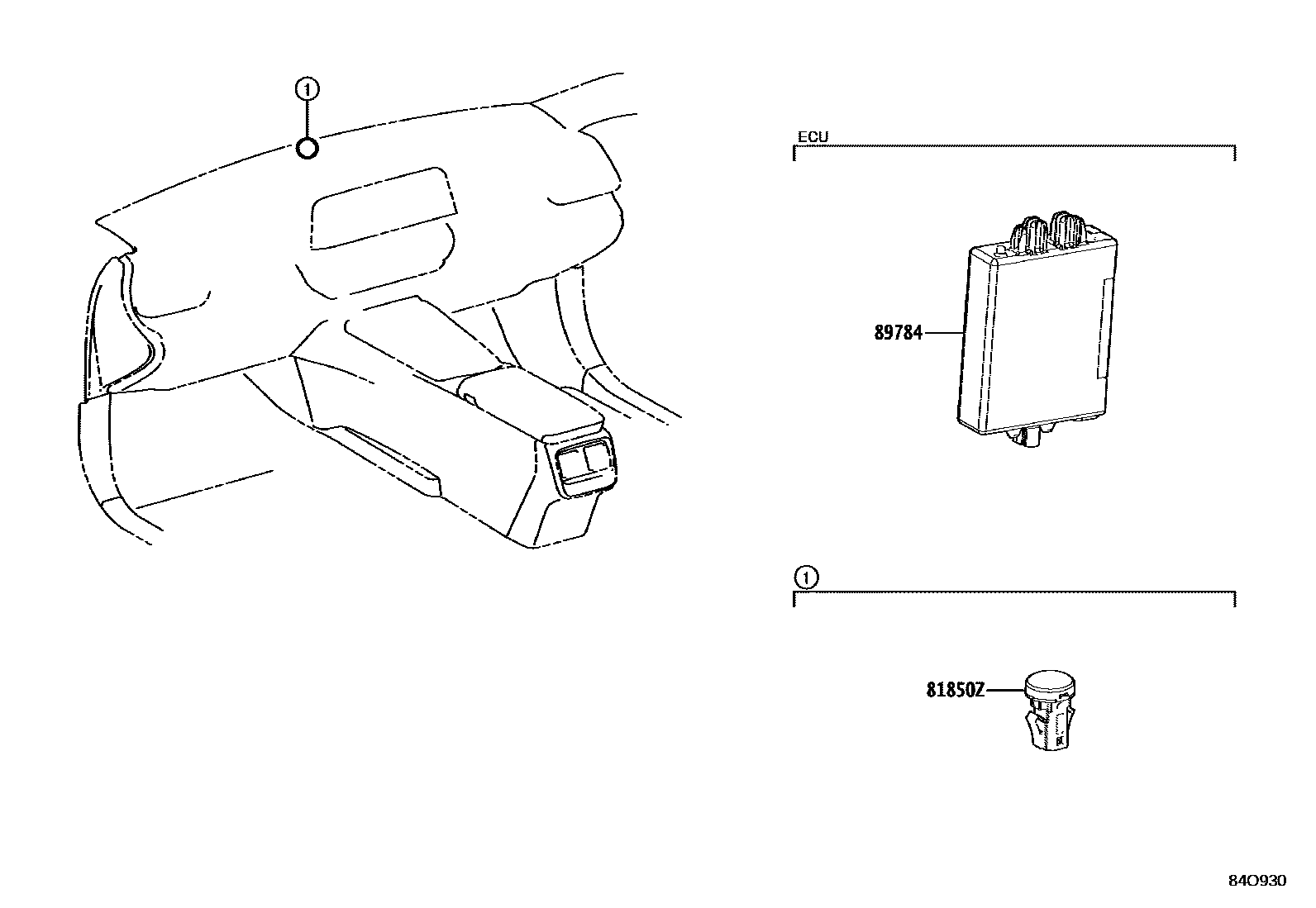 1

ECU

89784

1

81850Z

84O930