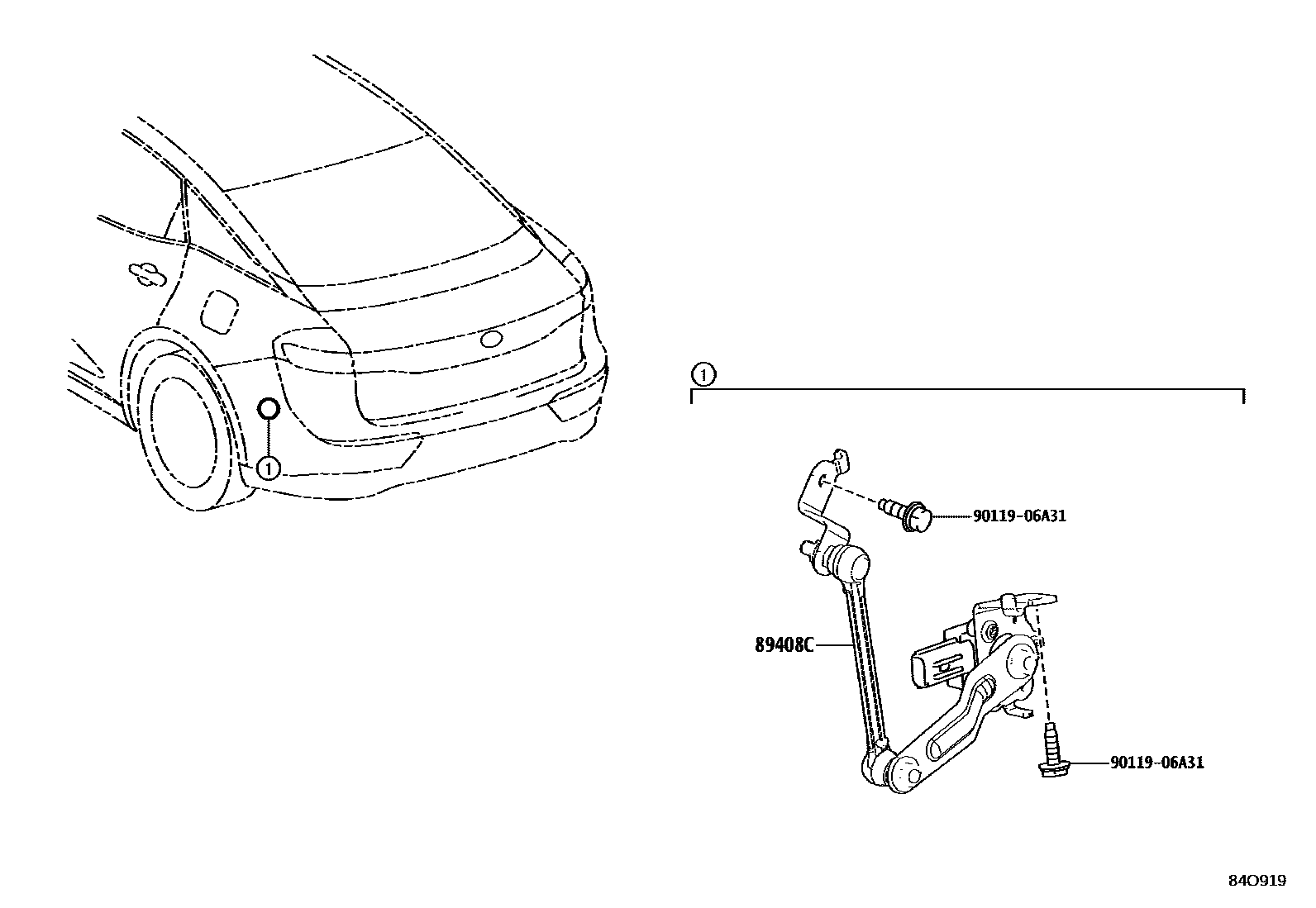 1

1

90119-06A31

89408C

90119-06A31

84O919