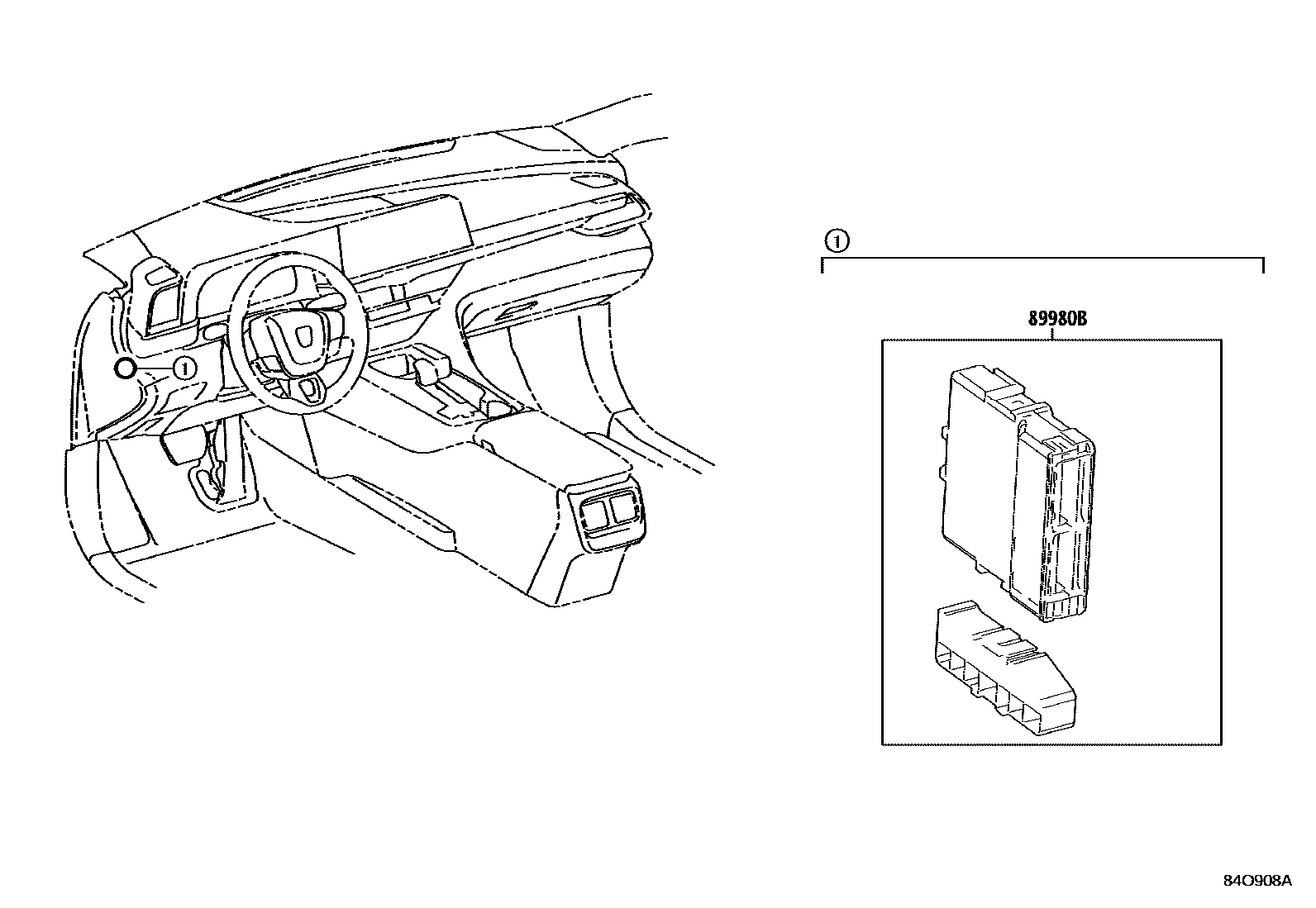 ①

①

89980B

84O908A