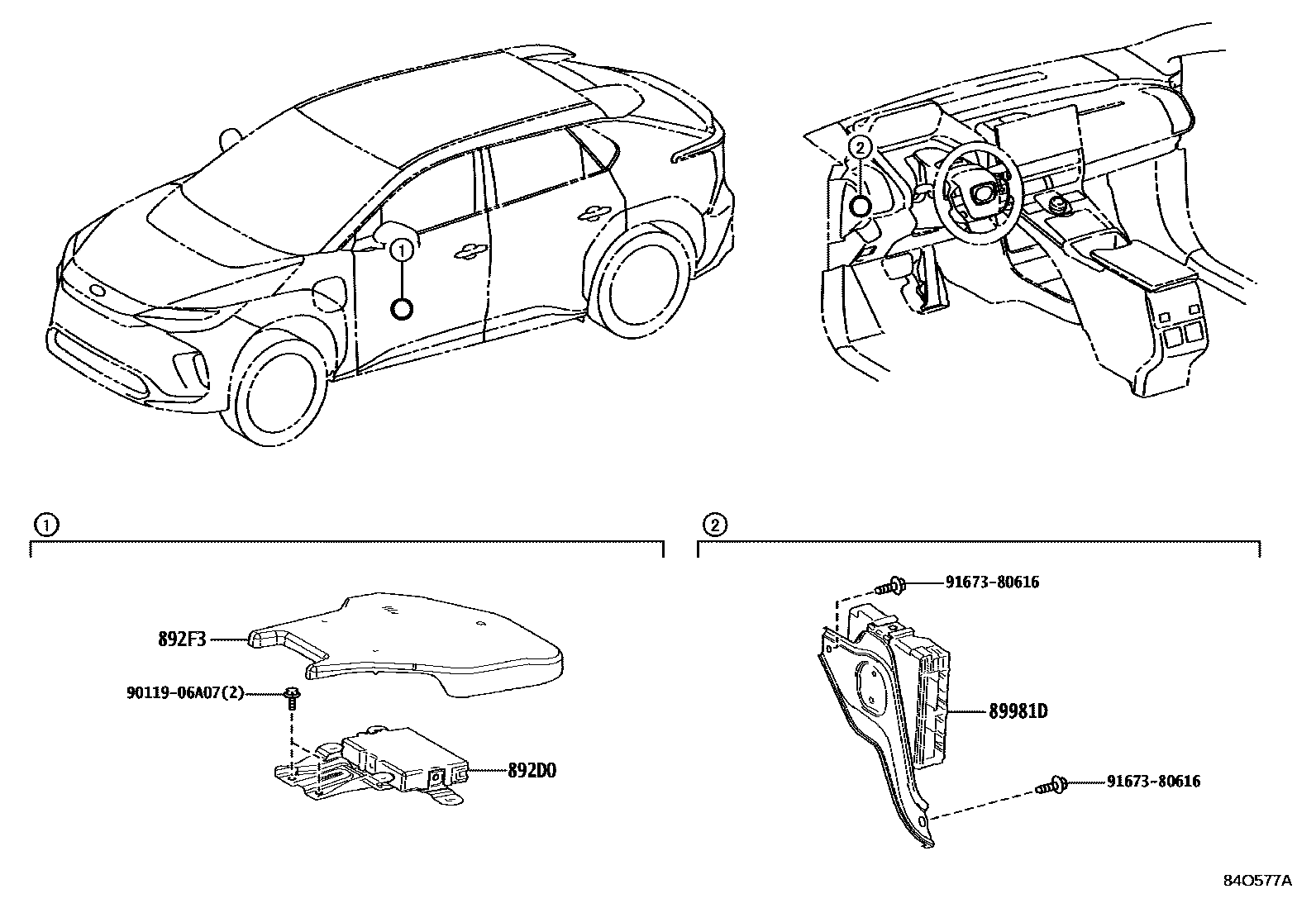 1

2

1

892F3

90119-06A07(2)

892D0

2

91673-80616

89981D

91673-80616

84O577A