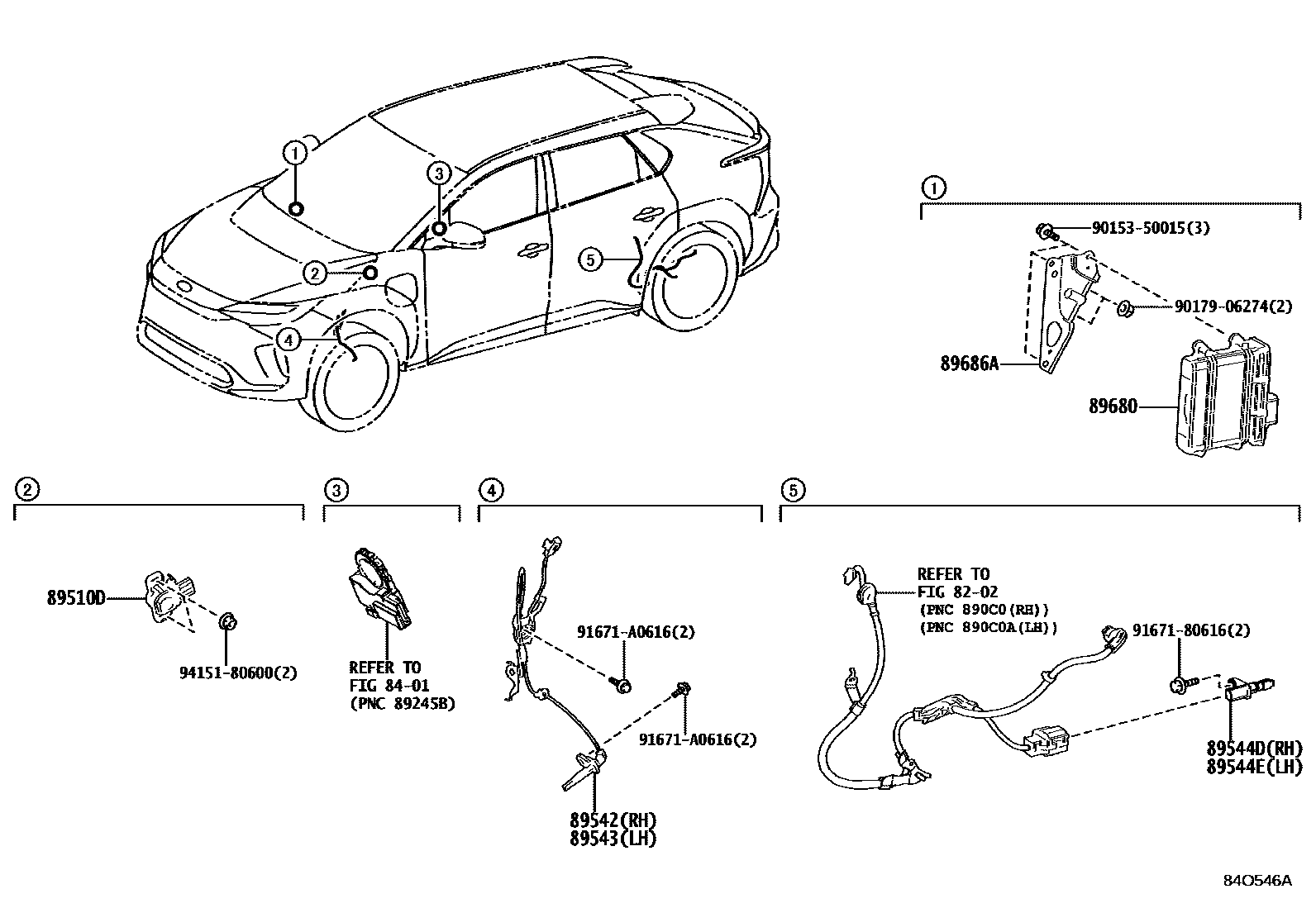 1
3
2
5
4

1
90153-50015(3)
90179-06274(2)
89686A
89680

2
89510D
94151-80600(2)

3
REFER TO
FIG 84-01
(PNC 89245B)

4
91671-A0616(2)
91671-A0616(2)
89542(RH)
89543(LH)

5
REFER TO
FIG 82-02
(PNC 890C0(RH))
(PNC 890C0A(LH))
91671-80616(2)
89544D(RH)
89544E(LH)

84O546A