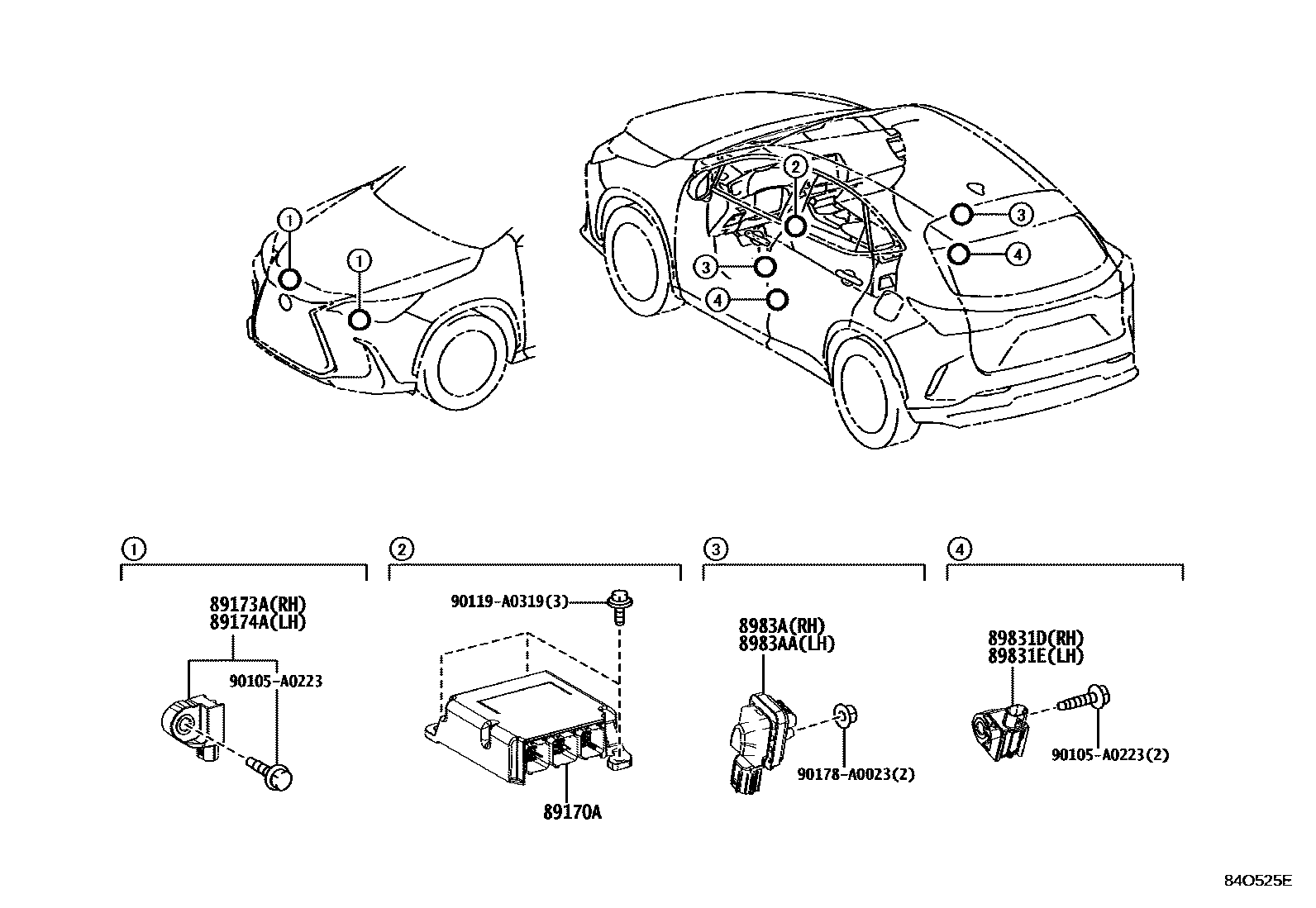 1
1
2
3
4
3
4

1
89173A(RH)
89174A(LH)
90105-A0223

2
90119-A0319(3)
89170A

3
8983A(RH)
8983AA(LH)
90178-A0023(2)

4
89831D(RH)
89831E(LH)
90105-A0223(2)

84O525E