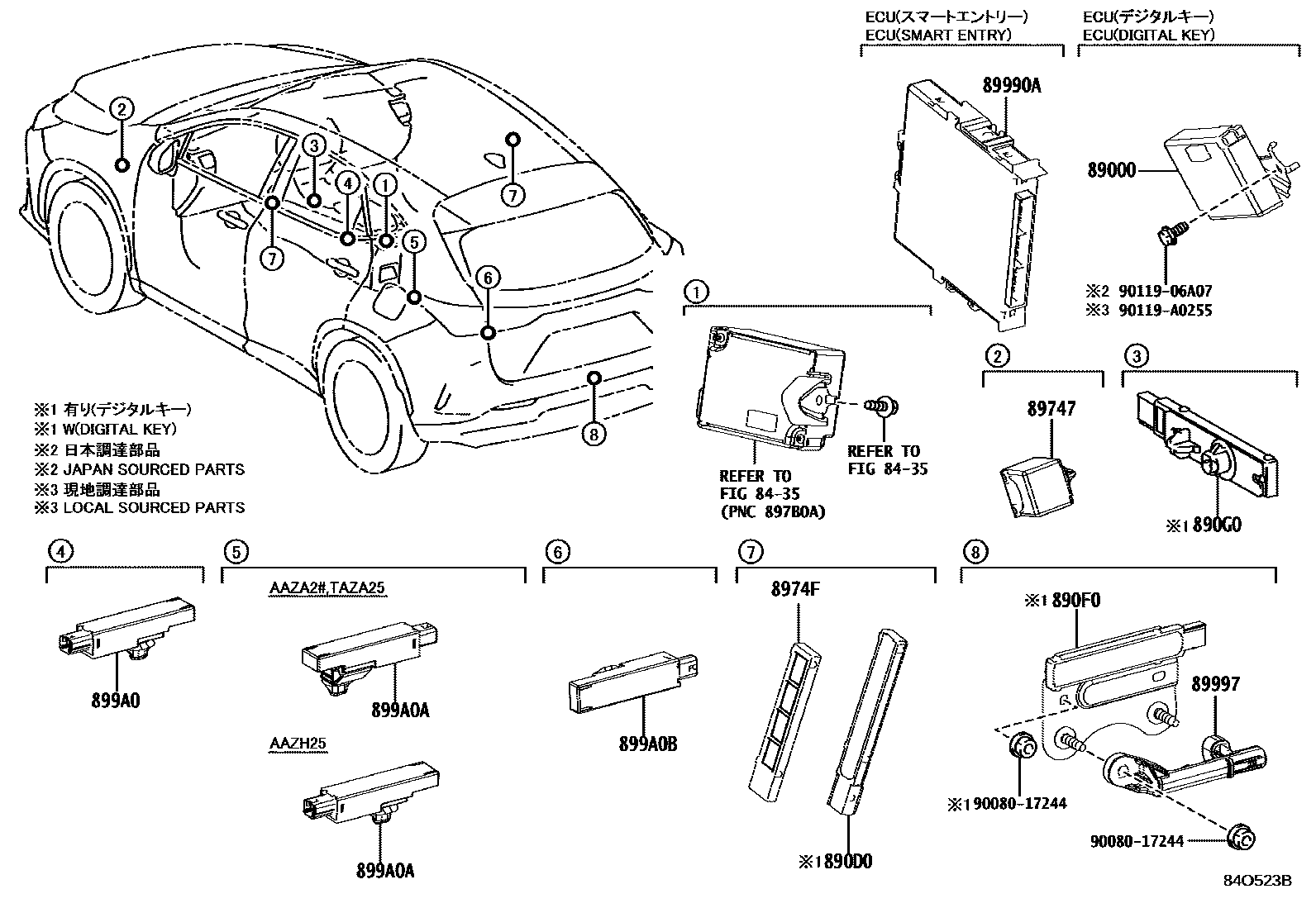 ECU(スマートエントリー)
ECU(SMART ENTRY)

ECU(デジタルキー)
ECU(DIGITAL KEY)

89990A

89000

※2 90119-06A07
※3 90119-A0255

2
7
3
4
1
5
7
6
8

※1 有り(デジタルキー)
※1 W(DIGITAL KEY)
※2 日本調達部品
※2 JAPAN SOURCED PARTS
※3 現地調達部品
※3 LOCAL SOURCED PARTS

1

REFER TO FIG 84-35 (PNC 897B0A)

REFER TO FIG 84-35

2

89747

3

※1 890G0

4

899A0

5

AAZA2#,TAZA25

899A0A

AAZH25

899A0A

6

899A0B

7

8974F

※1 890D0

8

※1 890F0

89997

※1 90080-17244

90080-17244

84O523B