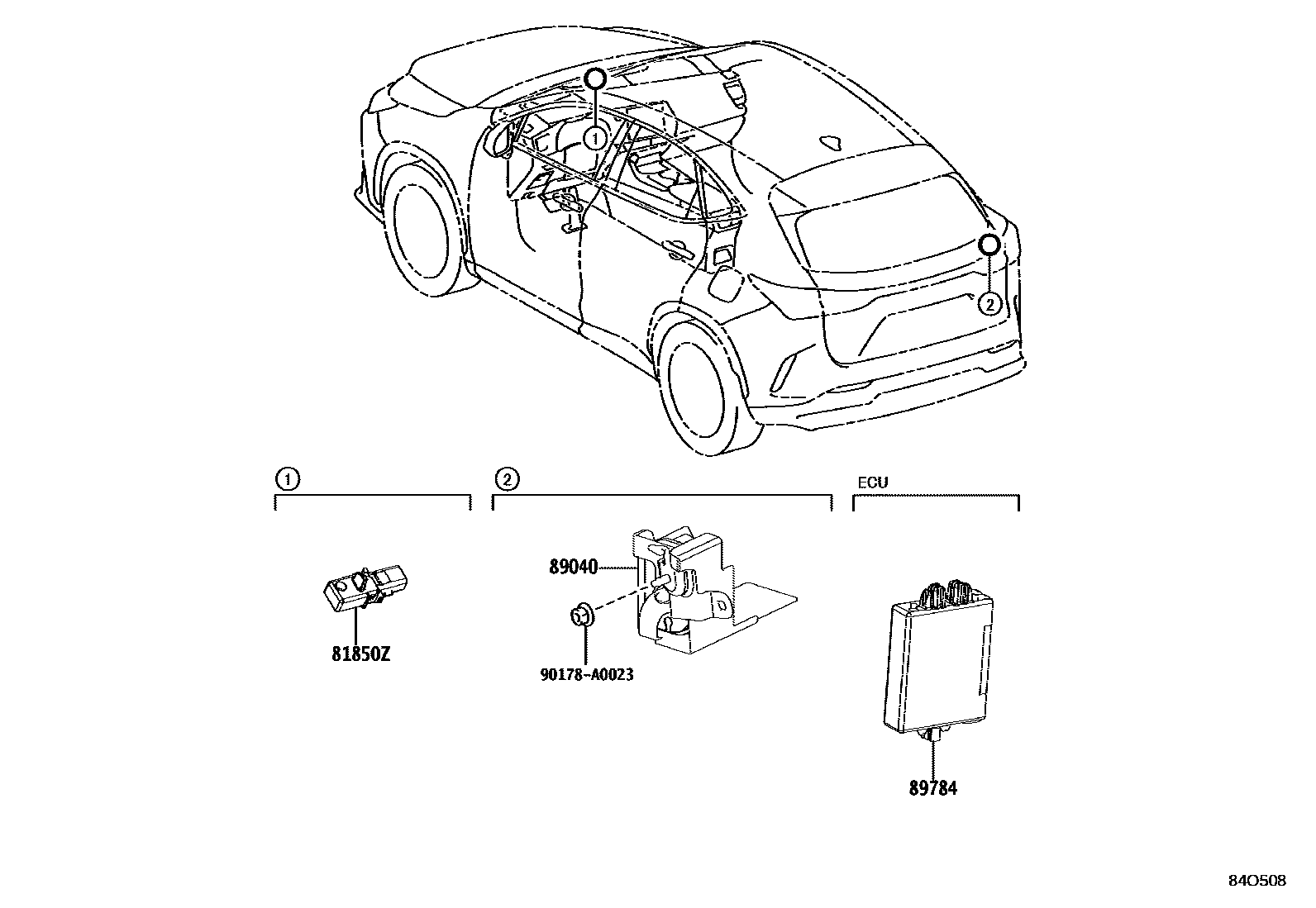 1
2
1
2
ECU
89040
81850Z
90178-A0023
89784
84O508