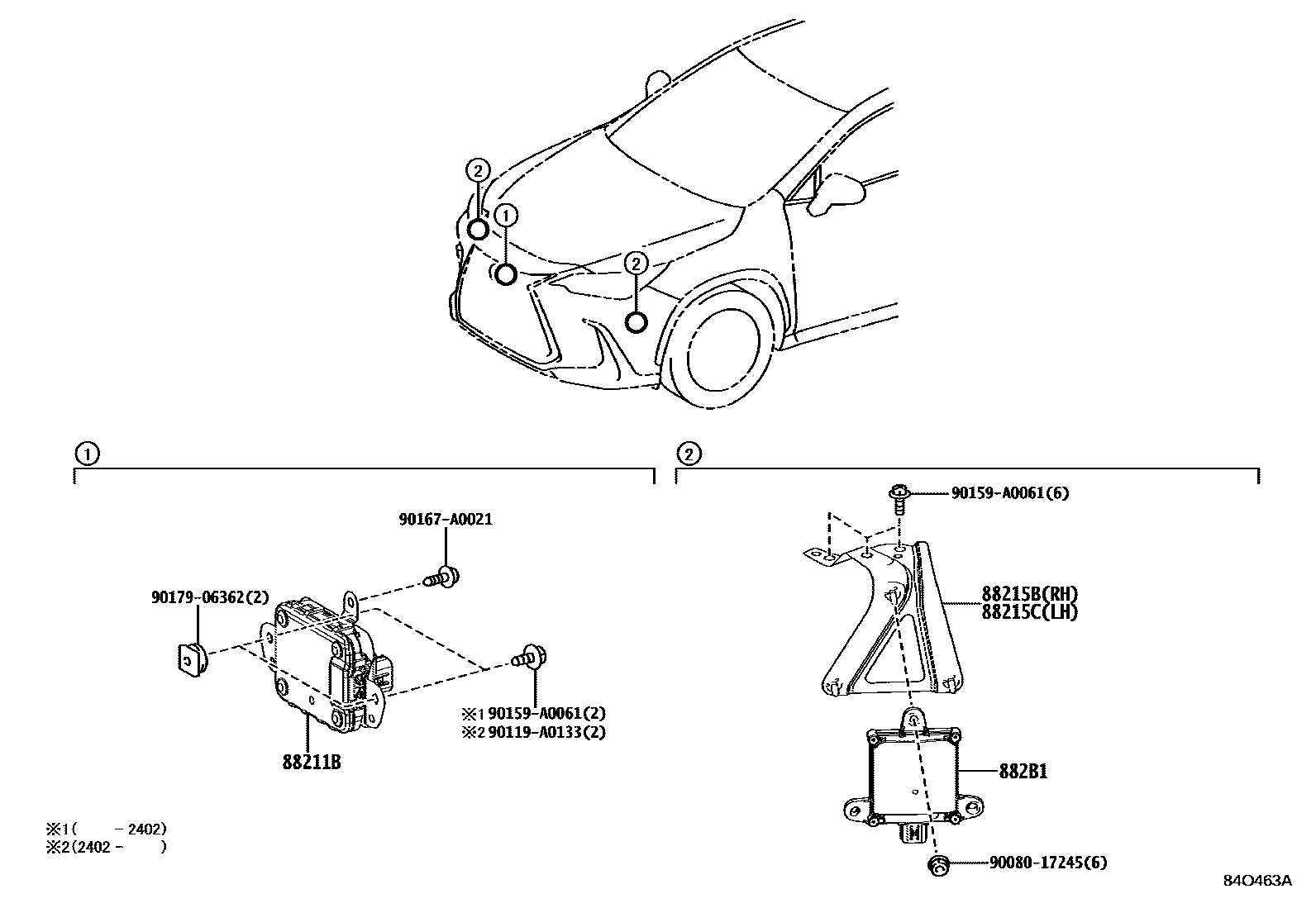 2
1
2

1

90167-A0021

90179-06362(2)

※1 90159-A0061(2)
※2 90119-A0133(2)

88211B

※1(　　-2402)
※2(2402-　　)

2

90159-A0061(6)

88215B(RH)
88215C(LH)

882B1

90080-17245(6)

84O463A