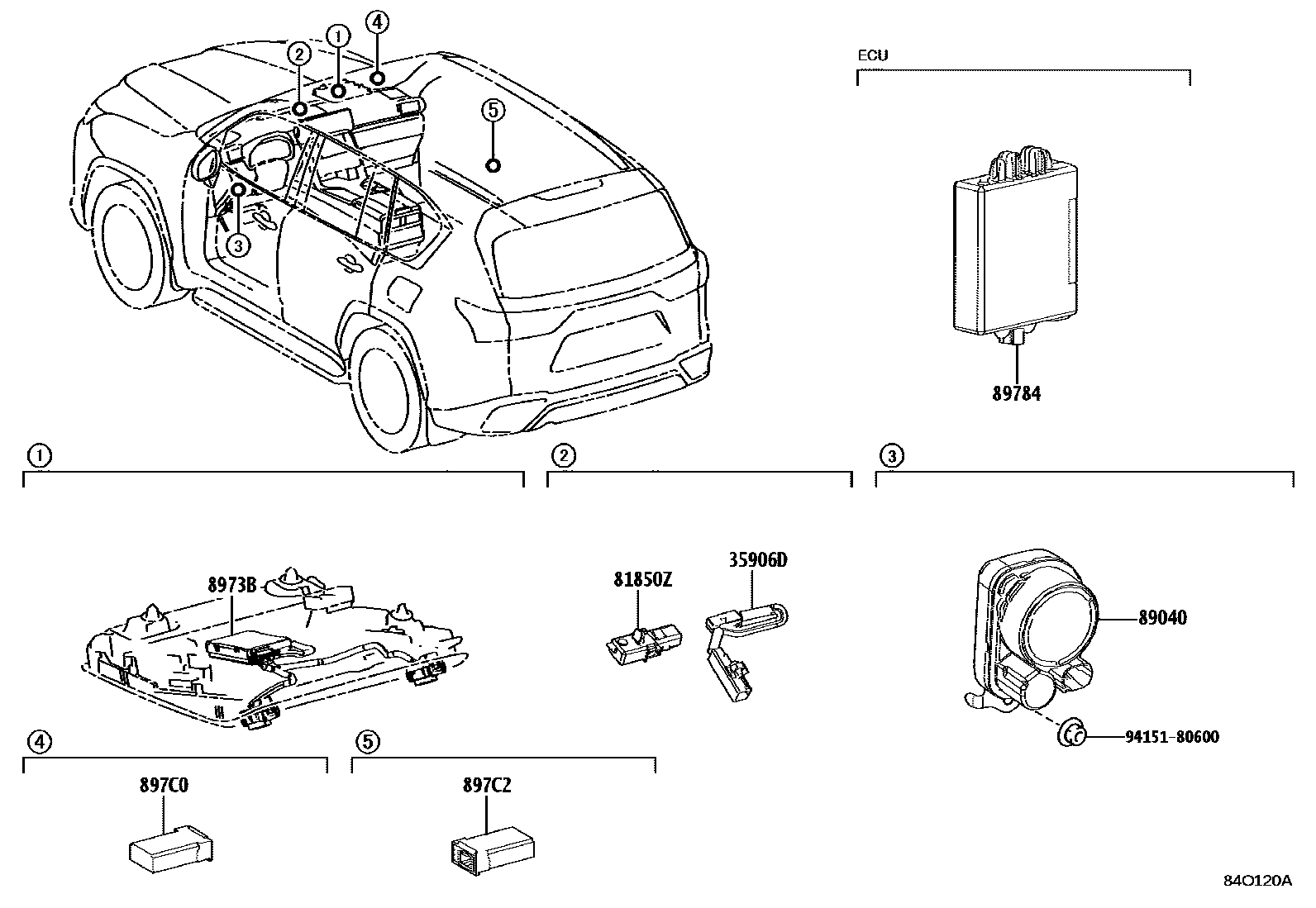 2 1 4
5
3

ECU

89784

1

2

3

8973B

81850Z

35906D

89040

94151-80600

4

5

897C0

897C2

84O120A