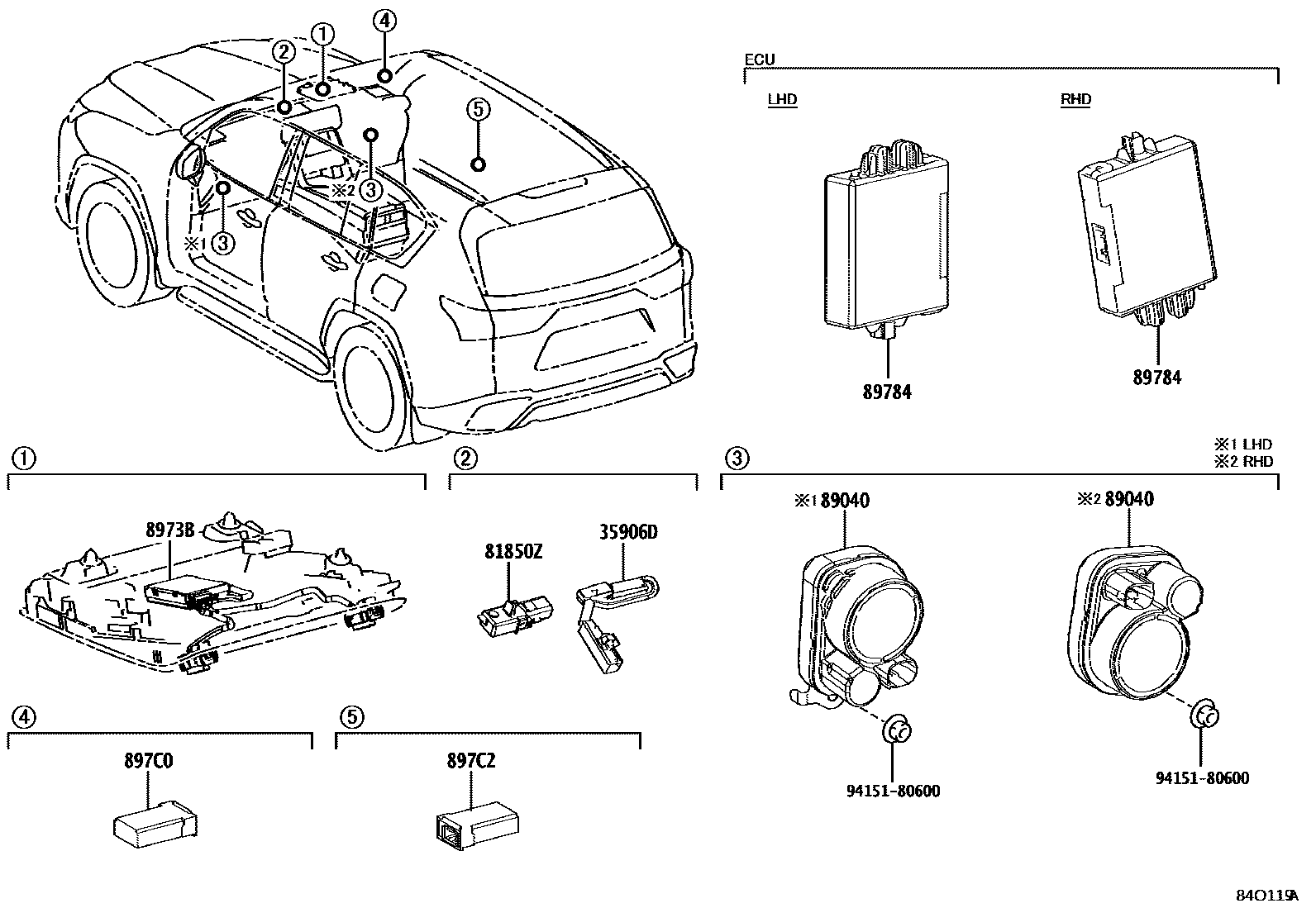 ② ① ④
⑤
※2 ③
※1 ③

ECU
LHD
RHD
89784
89784

※1 LHD
※2 RHD

①
8973B

②
81850Z
35906D

③
※1 89040
※2 89040
94151-80600
94151-80600

④
897C0

⑤
897C2

84O119A