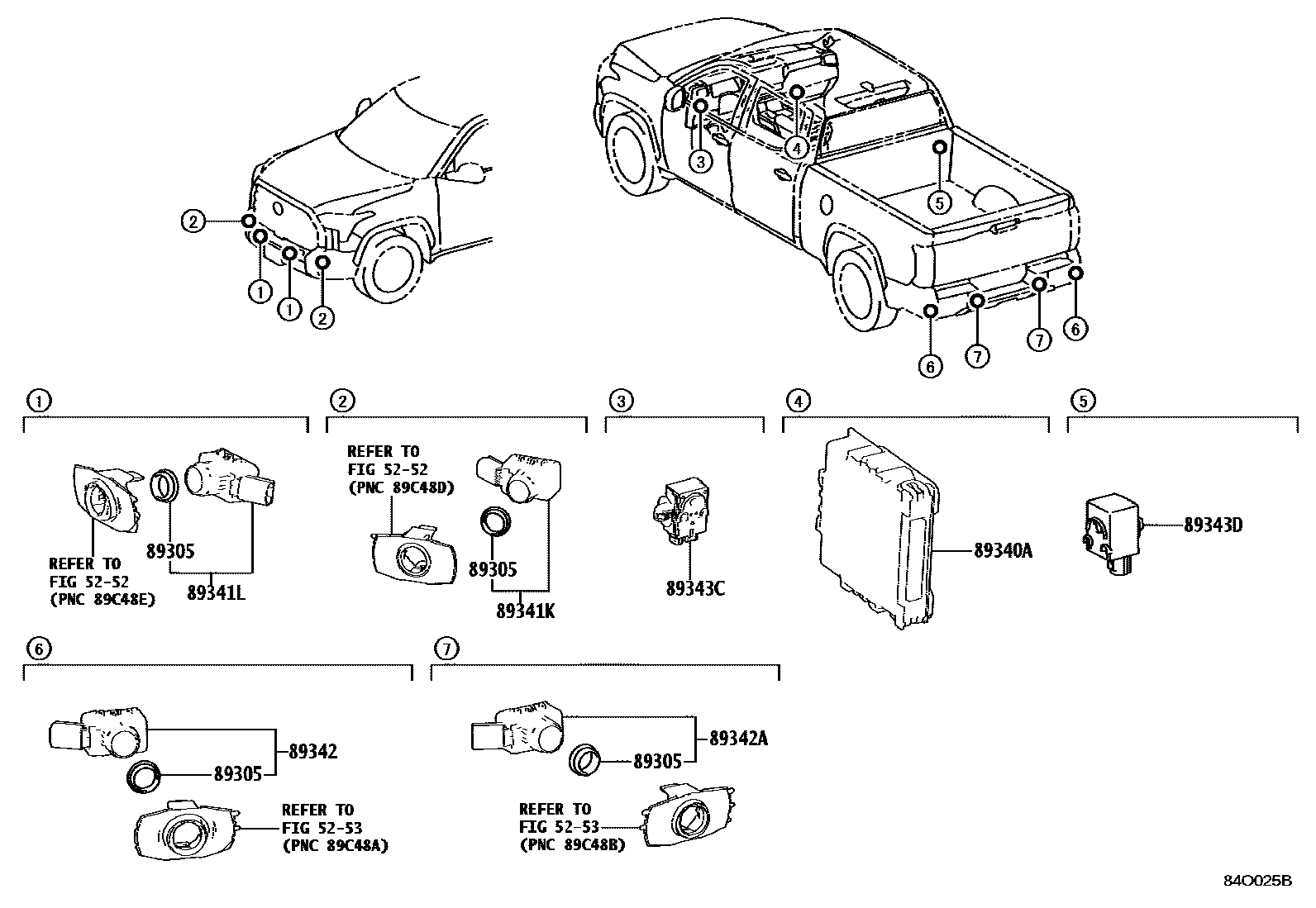 2
1
1
2
3
4
5
6
7
7
6

1
REFER TO FIG 52-52 (PNC 89C48E)
89305
89341L

2
REFER TO FIG 52-52 (PNC 89C48D)
89305
89341K

3
89343C

4
89340A

5
89343D

6
89342
89305
REFER TO FIG 52-53 (PNC 89C48A)

7
89342A
89305
REFER TO FIG 52-53 (PNC 89C48B)

84O025B