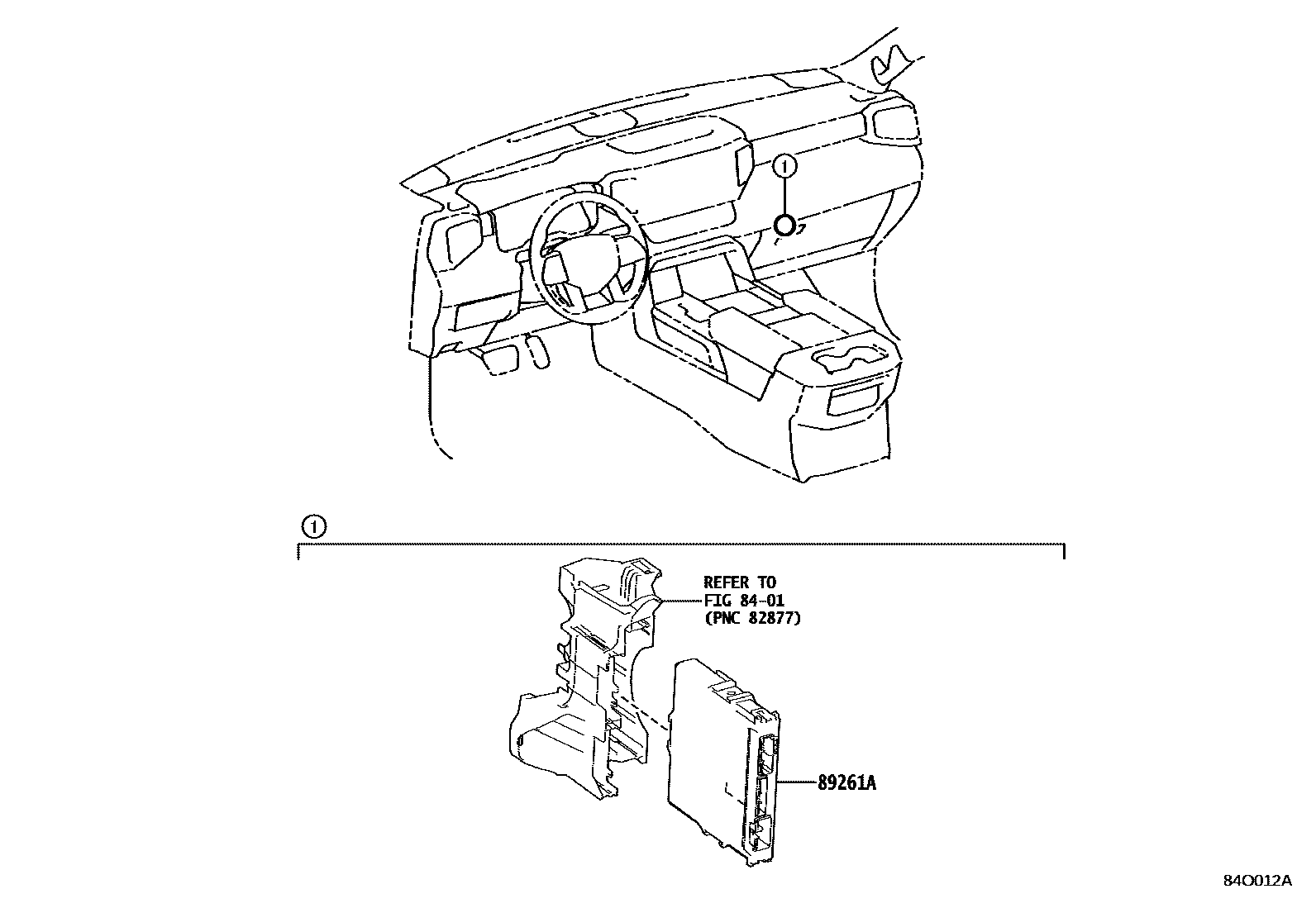 ①

①

REFER TO
FIG 84-01
(PNC 82877)

89261A

84O012A