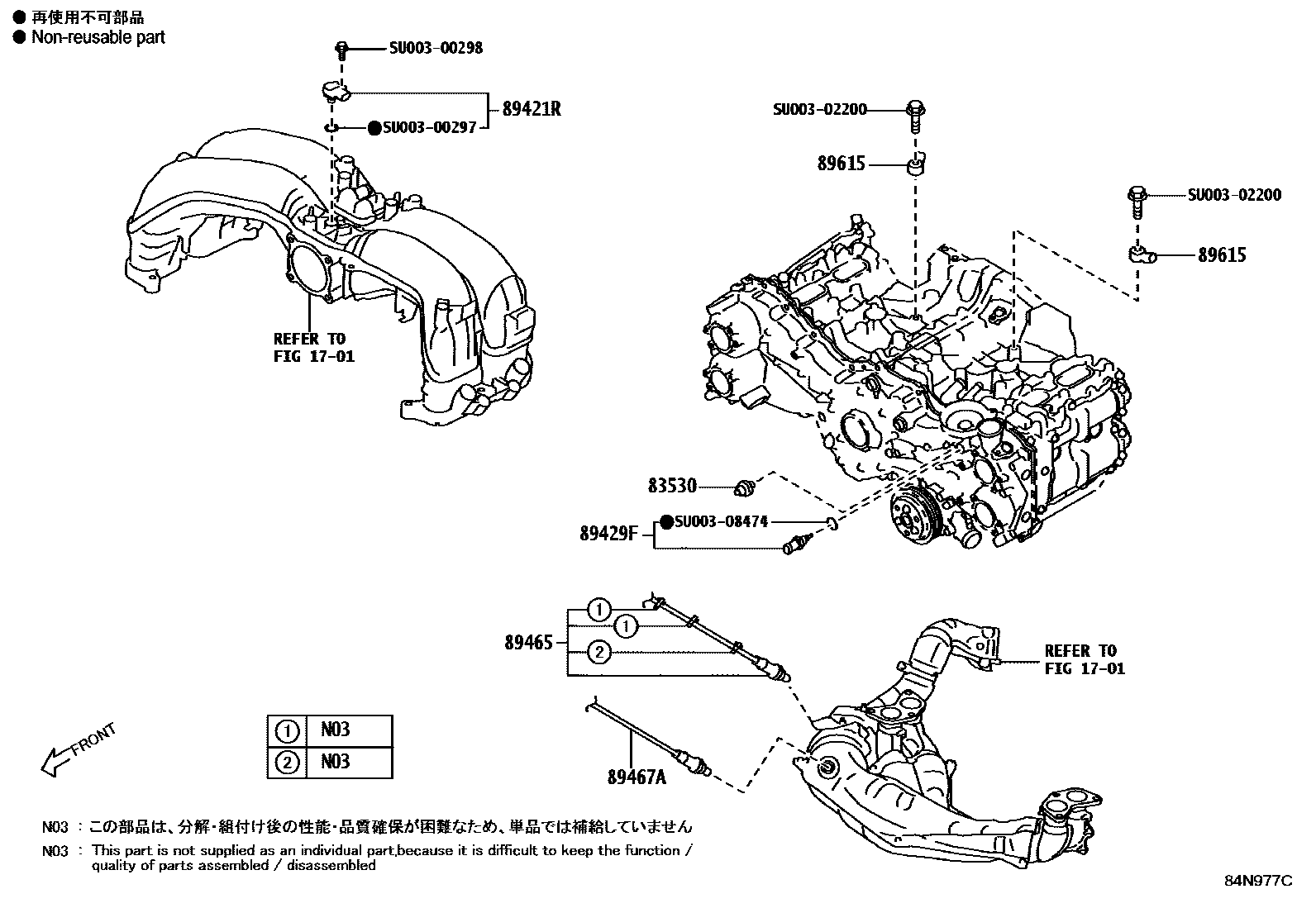 ● 再使用不可部品
● Non-reusable part

SU003-00298
89421R
●SU003-00297

REFER TO
FIG 17-01

SU003-02200
89615
SU003-02200
89615

83530
89429F
●SU003-08474

89465
①
①
②

REFER TO
FIG 17-01

89467A

FRONT

| ① | N03 |
|---|---|
| ② | N03 |

N03 : この部品は、分解・組付け後の性能・品質確保が困難なため、単品では補給していません
N03 : This part is not supplied as an individual part,because it is difficult to keep the function / quality of parts assembled / disassembled

84N977C