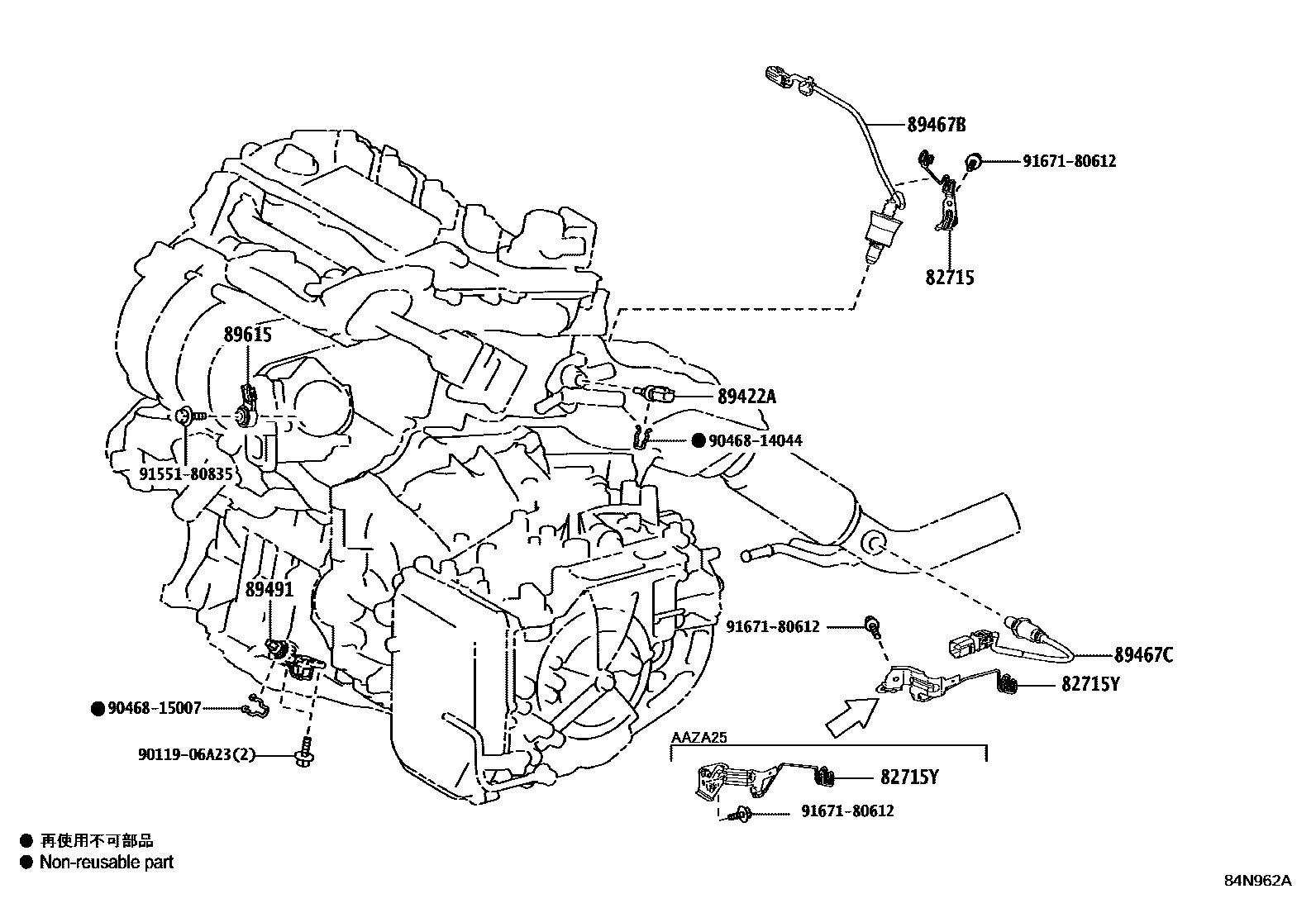 89467B
91671-80612
82715
89615
89422A
● 90468-14044
91551-80835
89491
91671-80612
89467C
82715Y
● 90468-15007
90119-06A23(2)
AAZA25
82715Y
91671-80612
● 再使用不可部品
● Non-reusable part
84N962A