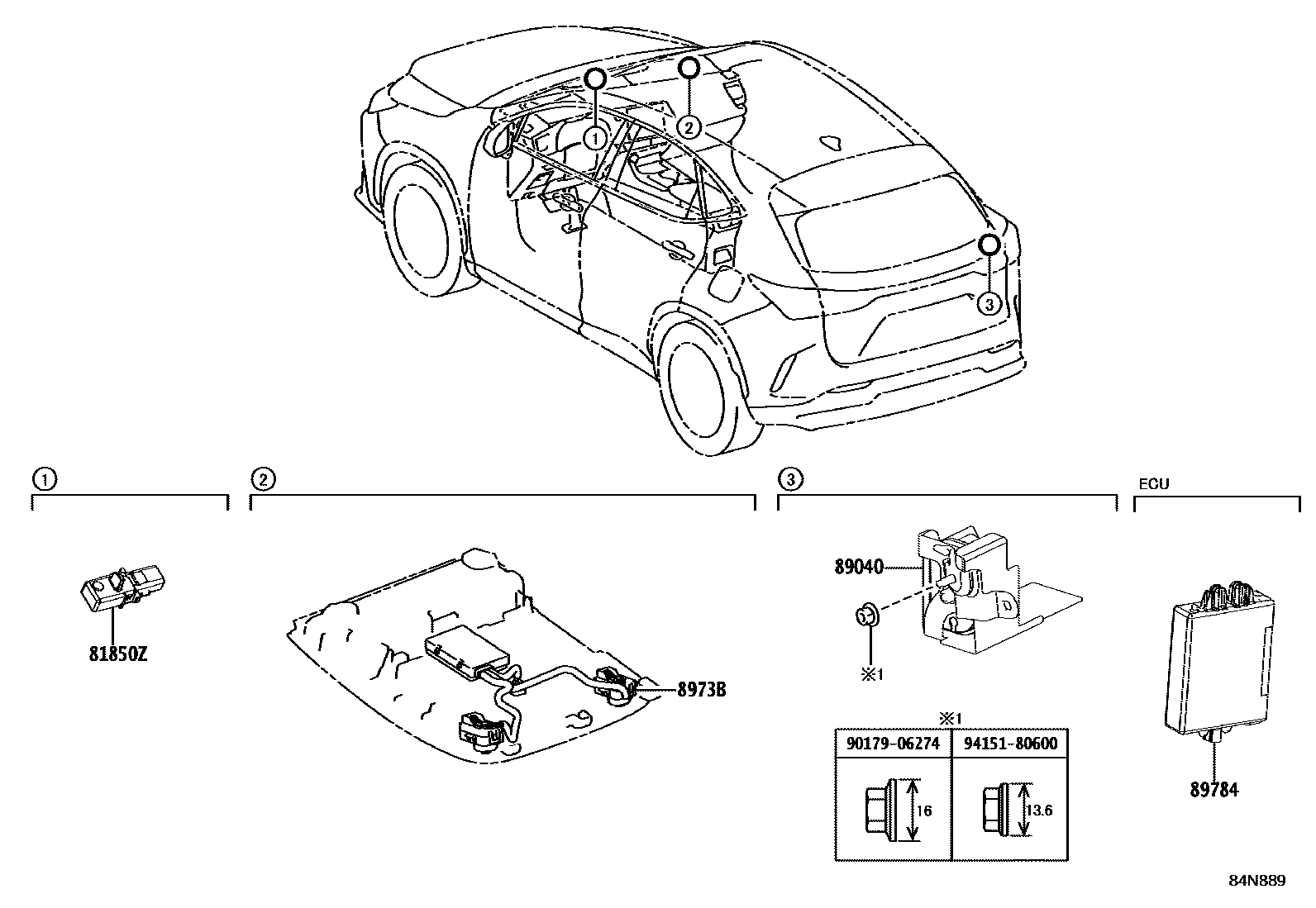 1
2
3

1
81850Z

2
8973B

3
89040
※1

※1

| 90179-06274 | 94151-80600 |
|---|---|
| 16 | 13.6 |

ECU
89784

84N889