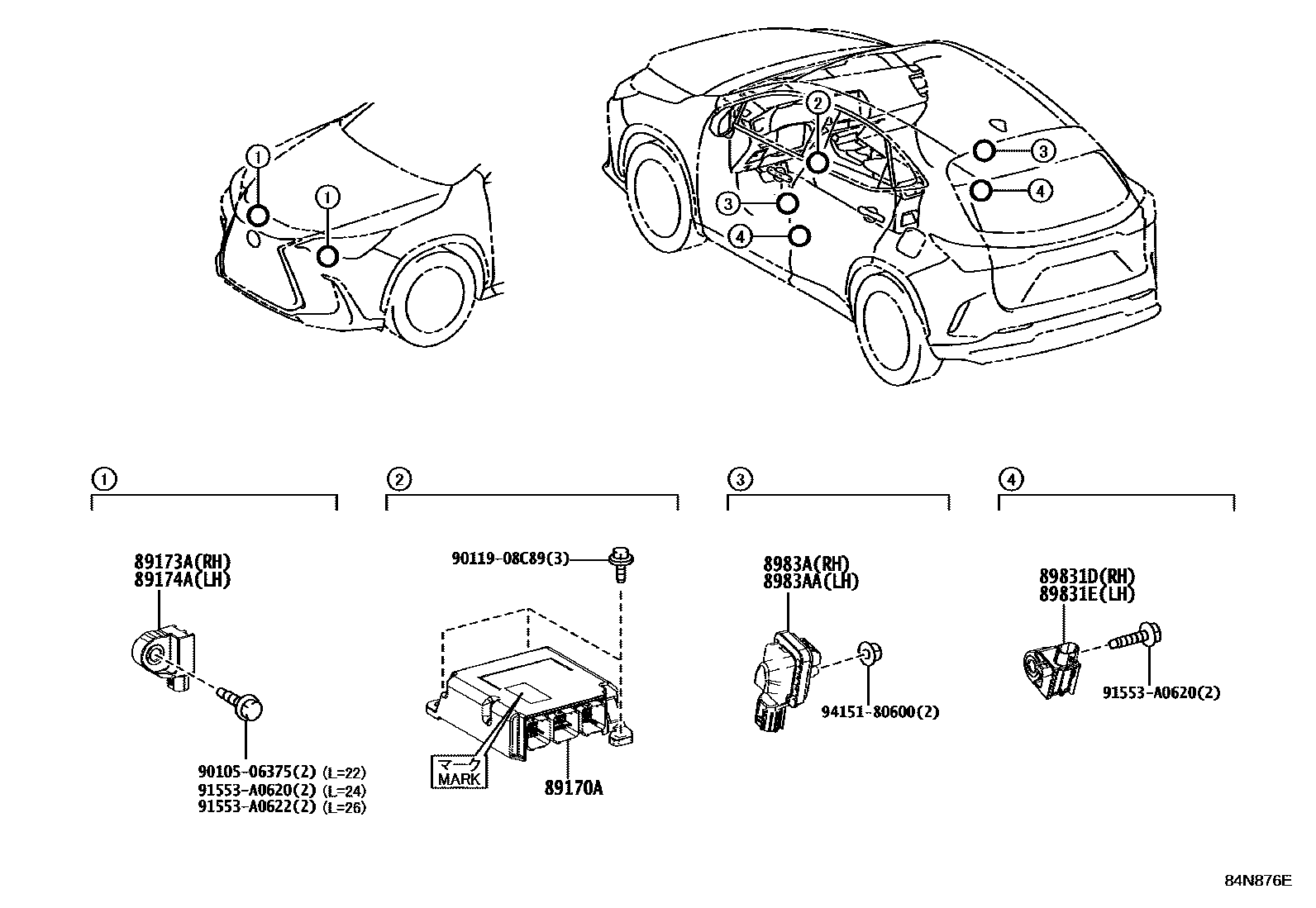 1
1
2
3
4
3
4

1
89173A(RH)
89174A(LH)
90105-06375(2) (L=22)
91553-A0620(2) (L=24)
91553-A0622(2) (L=26)

2
90119-08C89(3)
マーク
MARK
89170A

3
8983A(RH)
8983AA(LH)
94151-80600(2)

4
89831D(RH)
89831E(LH)
91553-A0620(2)

84N876E