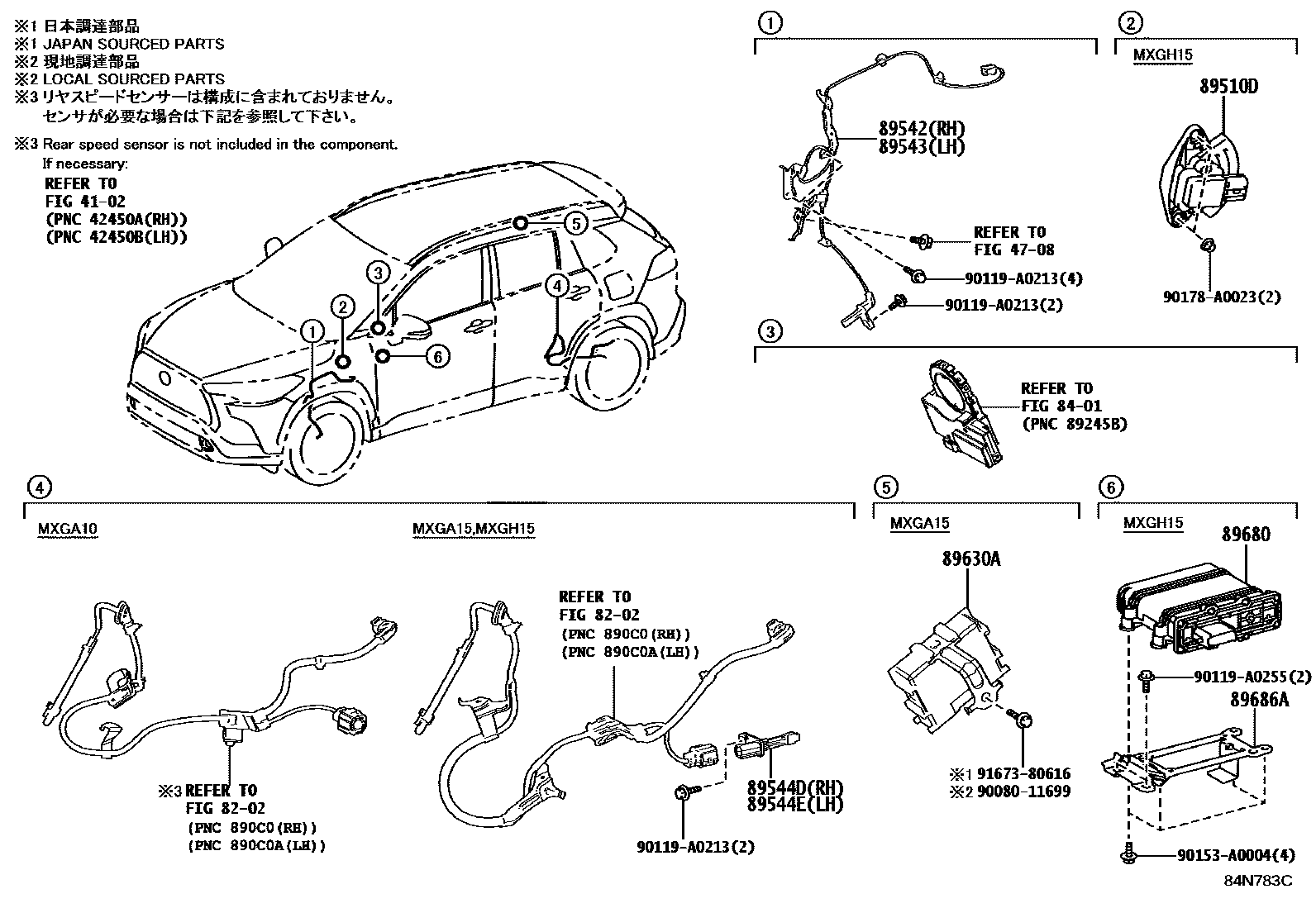 ※1 日本調達部品
※1 JAPAN SOURCED PARTS
※2 現地調達部品
※2 LOCAL SOURCED PARTS
※3 リヤスピードセンサーは構成に含まれておりません。
センサが必要な場合は下記を参照して下さい。

※3 Rear speed sensor is not included in the component.
If necessary:
REFER TO
FIG 41-02
(PNC 42450A(RH))
(PNC 42450B(LH))

1 2 3 4 5 6

1
89542(RH)
89543(LH)
REFER TO
FIG 47-08
90119-A0213(4)
90119-A0213(2)

2
MXGH15
89510D
90178-A0023(2)

3
REFER TO
FIG 84-01
(PNC 89245B)

4
MXGA10
※3 REFER TO
FIG 82-02
(PNC 890C0(RH))
(PNC 890C0A(LH))

MXGA15,MXGH15
REFER TO
FIG 82-02
(PNC 890C0(RH))
(PNC 890C0A(LH))
89544D(RH)
89544E(LH)
90119-A0213(2)

5
MXGA15
89630A
※1 91673-80616
※2 90080-11699

6
MXGH15
89680
90119-A0255(2)
89686A
90153-A0004(4)

84N783C