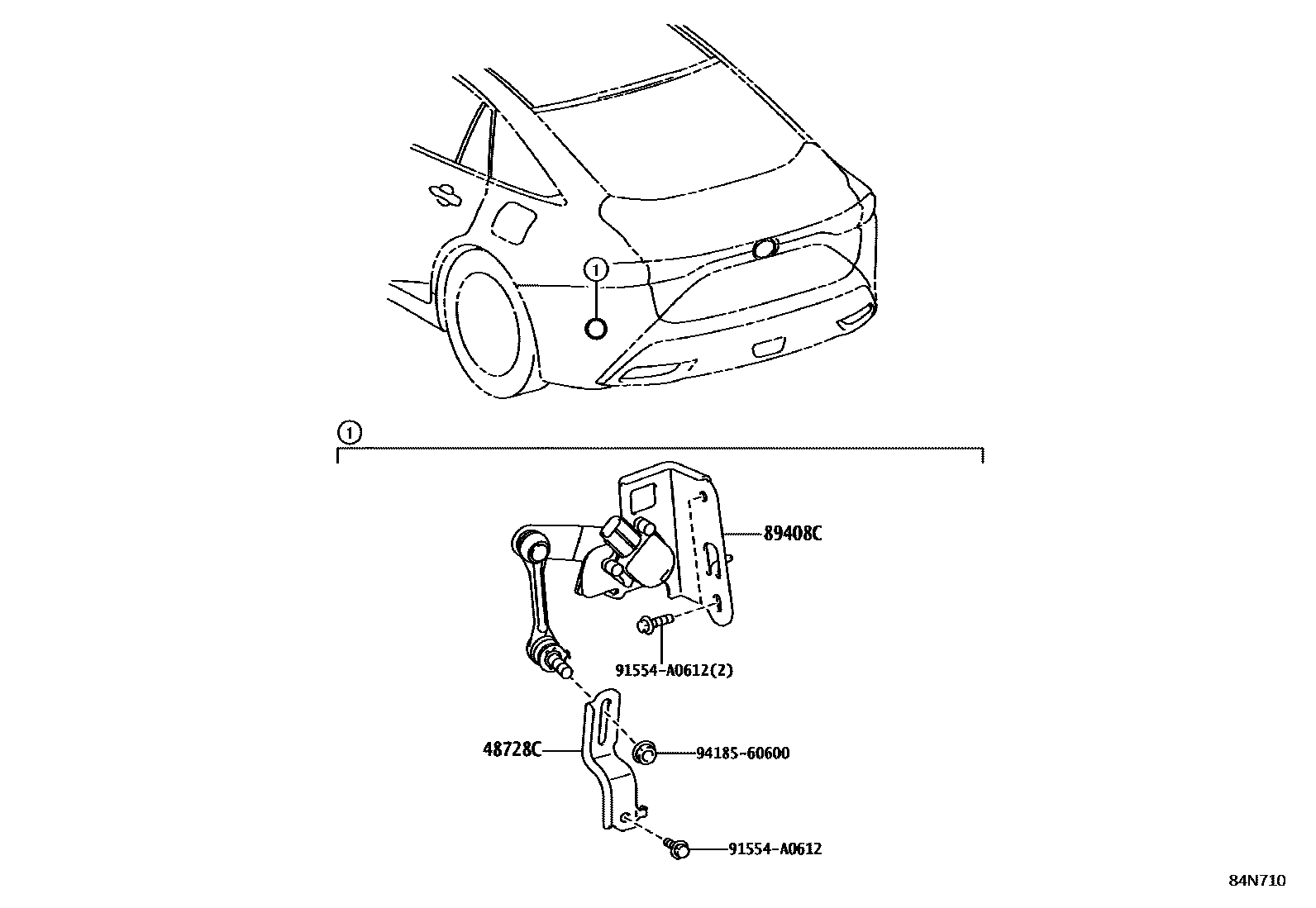 ①

①

89408C

91554-A0612(2)

48728C

94185-60600

91554-A0612

84N710