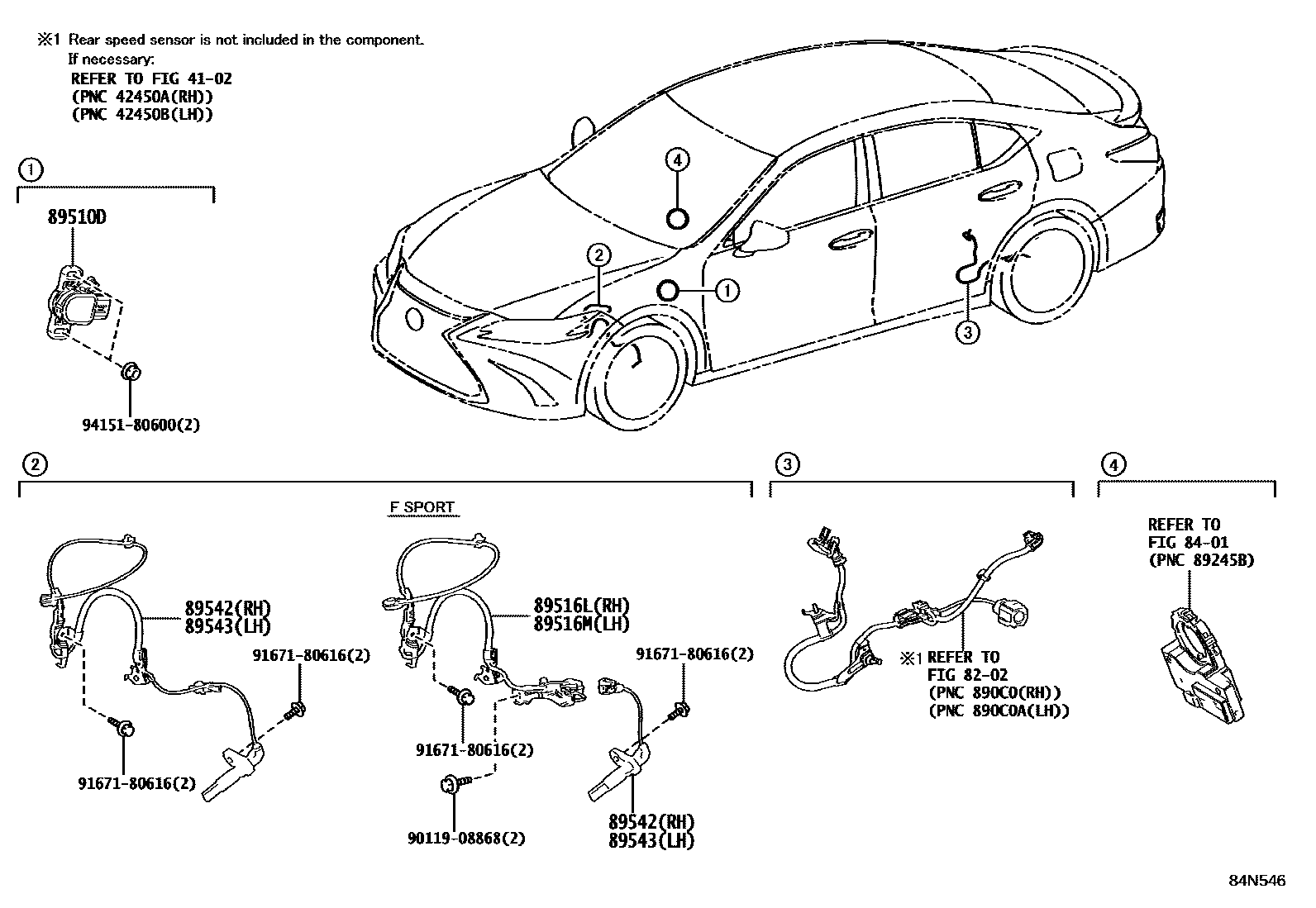 ※1 Rear speed sensor is not included in the component.
If necessary:
REFER TO FIG 41-02
(PNC 42450A(RH))
(PNC 42450B(LH))

①
89510D
94151-80600(2)

④
②
①
③

②
89542(RH)
89543(LH)
91671-80616(2)
91671-80616(2)

F SPORT
89516L(RH)
89516M(LH)
91671-80616(2)
91671-80616(2)
90119-08868(2)
89542(RH)
89543(LH)

③
※1 REFER TO
FIG 82-02
(PNC 890C0(RH))
(PNC 890C0A(LH))

④
REFER TO
FIG 84-01
(PNC 89245B)

84N546