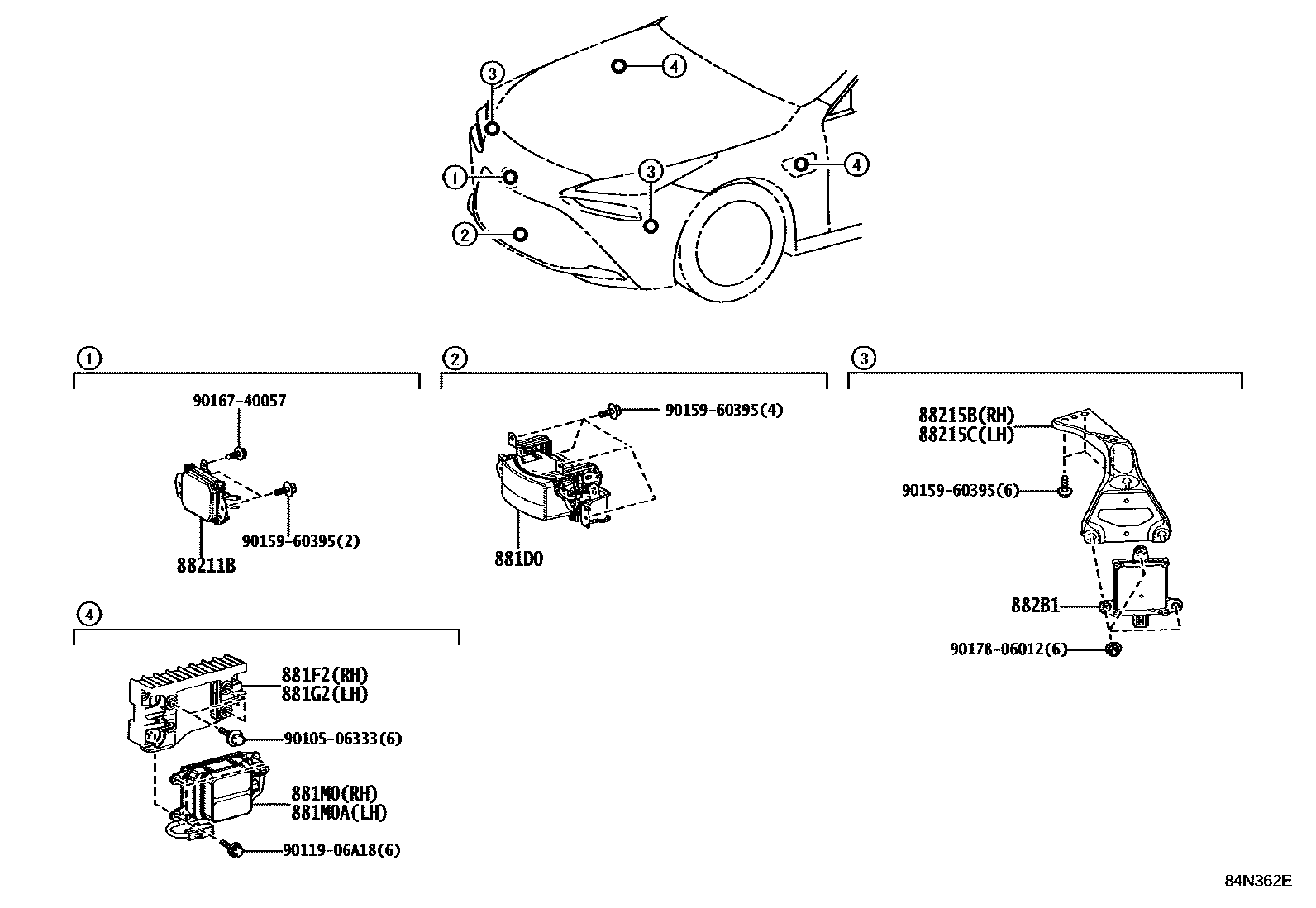 3
4
1
3
4
2

1
90167-40057
90159-60395(2)
88211B

2
90159-60395(4)
881D0

3
88215B(RH)
88215C(LH)
90159-60395(6)
882B1
90178-06012(6)

4
881F2(RH)
881G2(LH)
90105-06333(6)
881M0(RH)
881M0A(LH)
90119-06A18(6)

84N362E