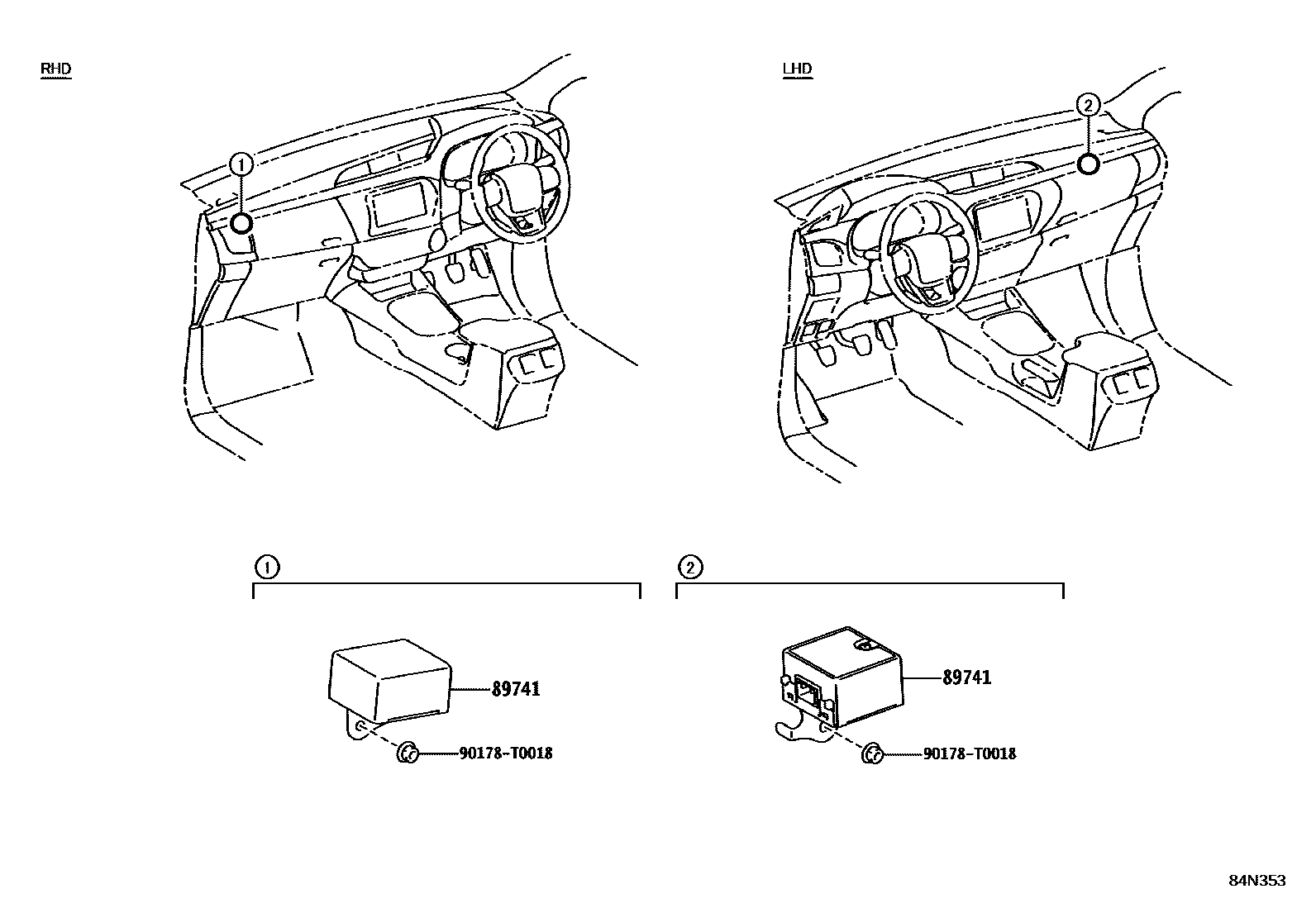 RHD

1

LHD

2

1

89741

90178-T0018

2

89741

90178-T0018

84N353