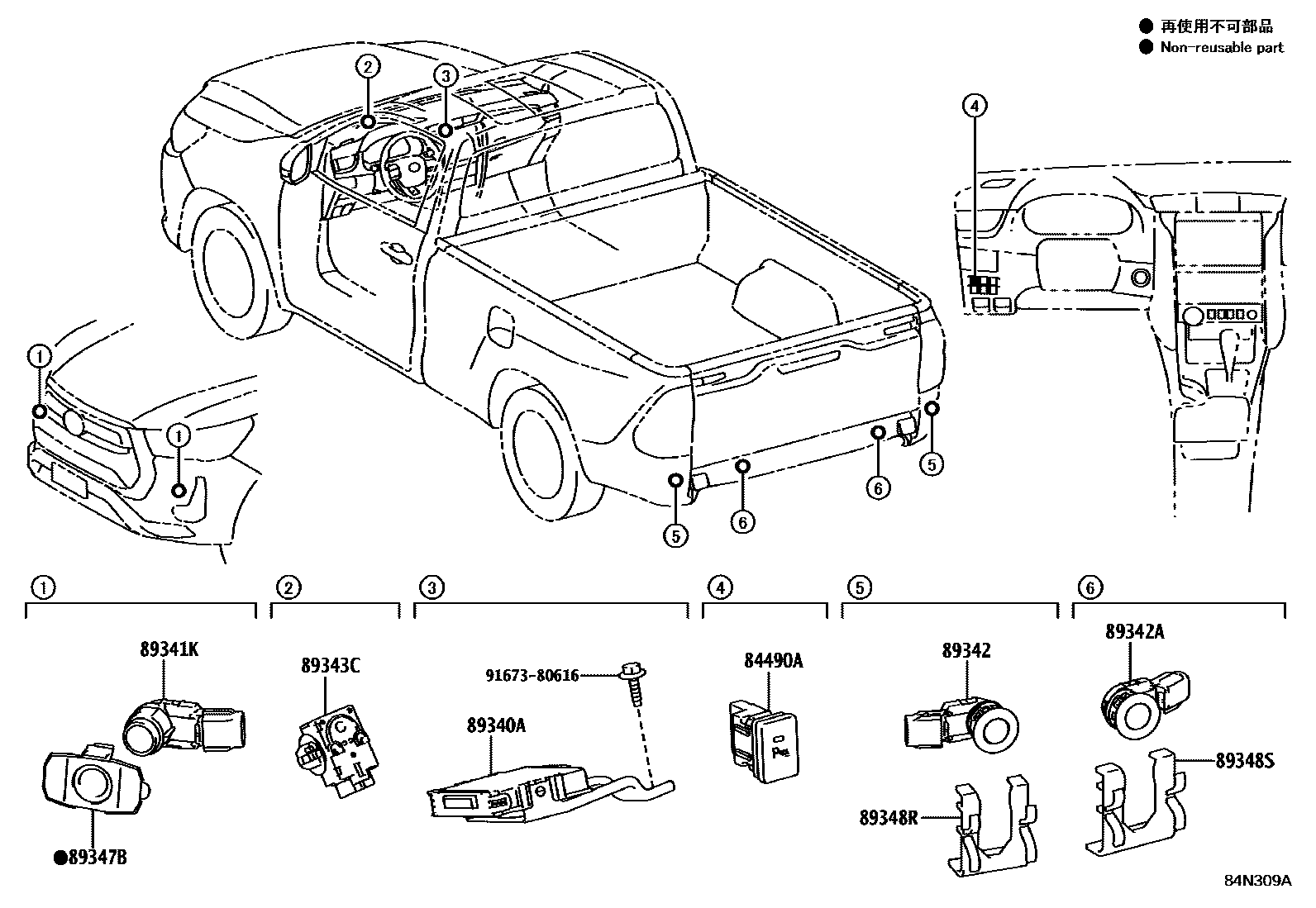 ● 再使用不可部品
● Non-reusable part

2
3
4
1
1
5
6
6
5

1
2
3
4
5
6

89341K
●89347B
89343C
91673-80616
89340A
84490A
89342
89348R
89342A
89348S

84N309A