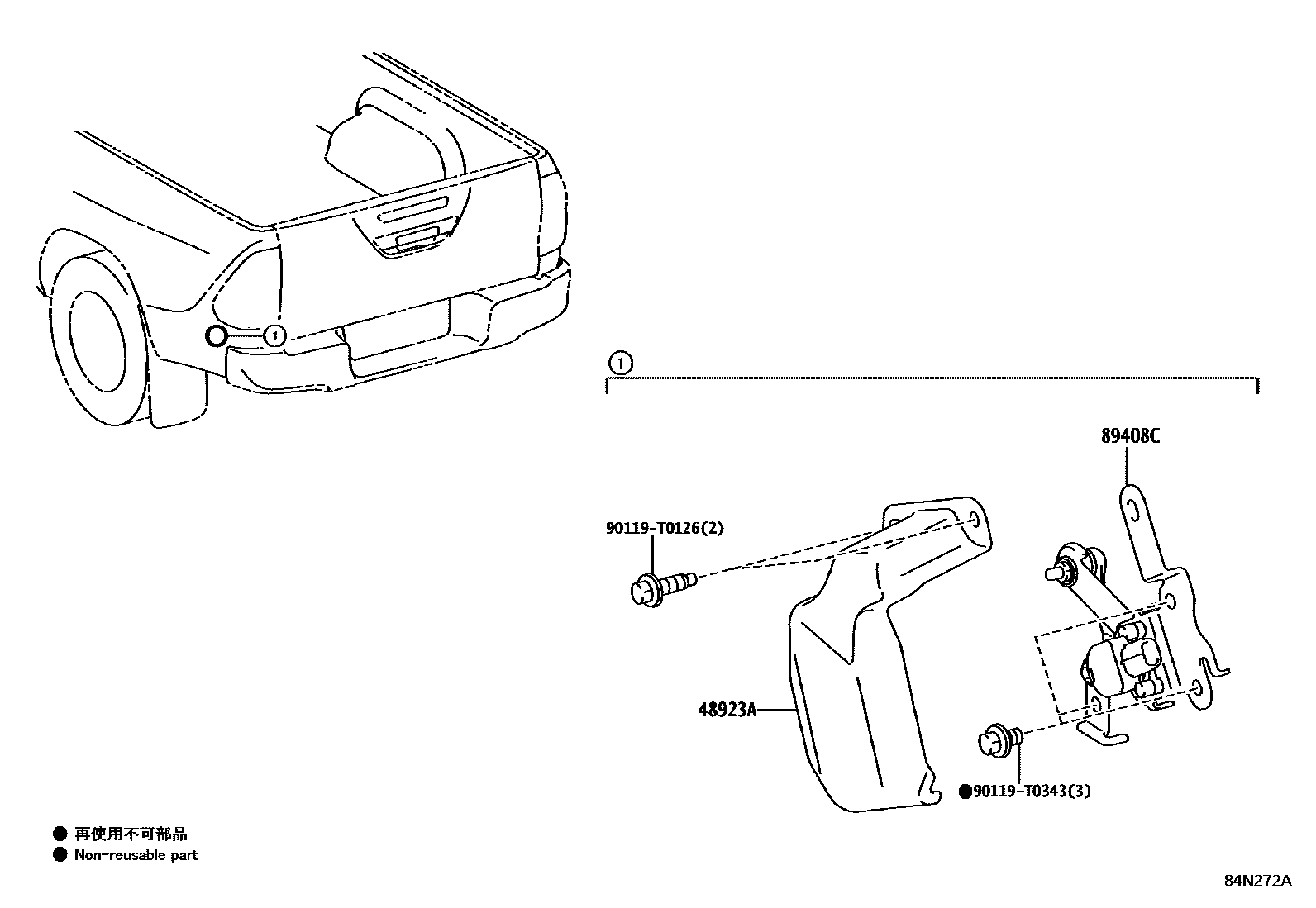 1

1

89408C

90119-T0126(2)

48923A

●90119-T0343(3)

● 再使用不可部品
● Non-reusable part

84N272A