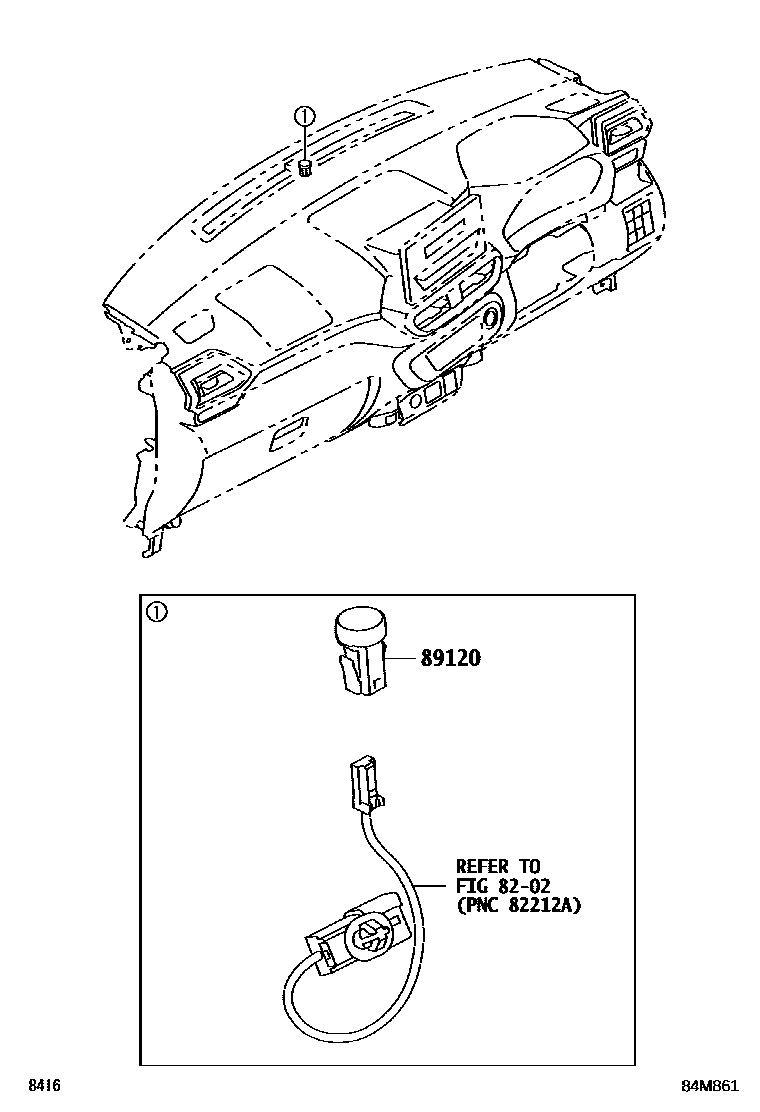 ①

①

89120

REFER TO
FIG 82-02
(PNC 82212A)

8416

84M861